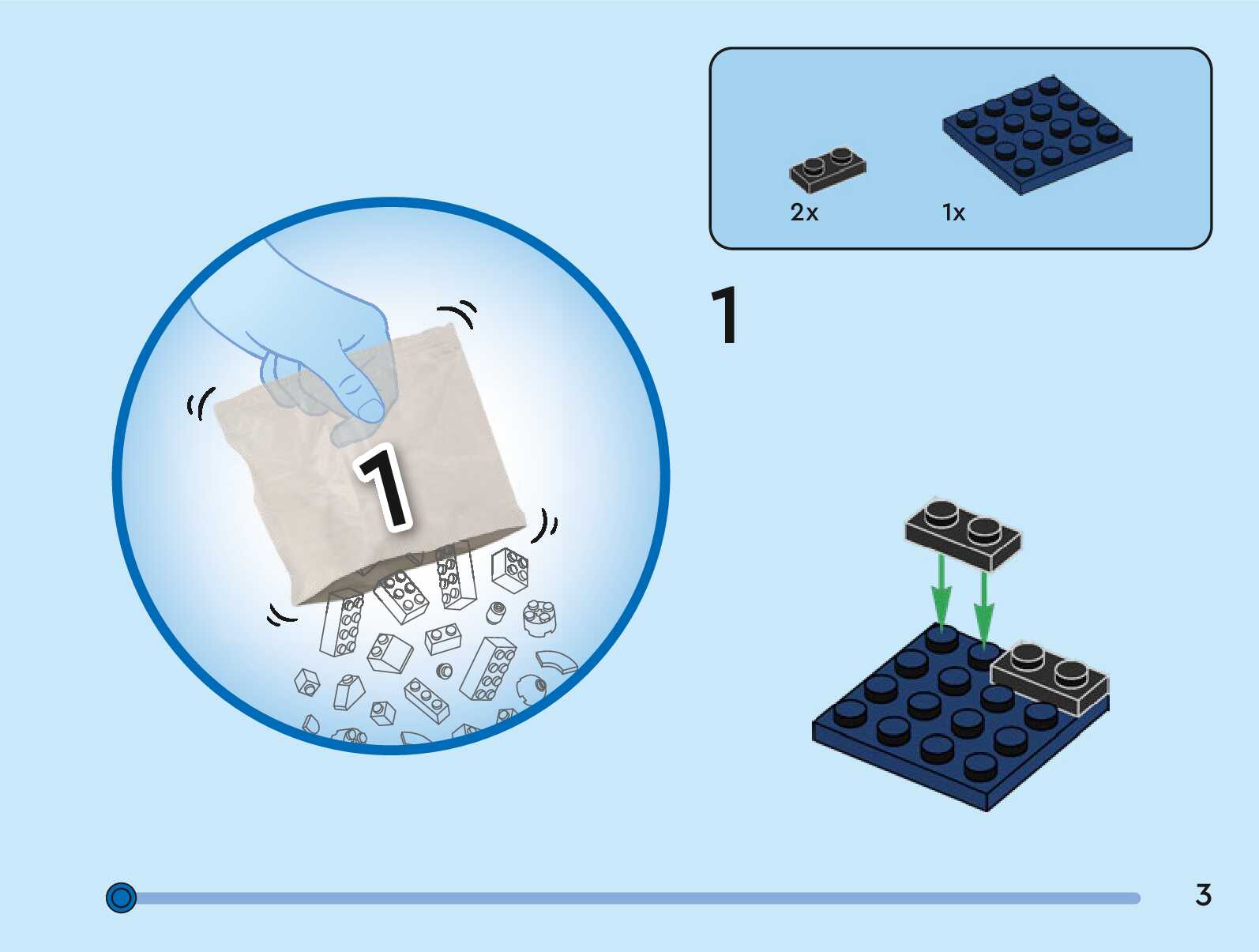 1

2x

1x

1

3