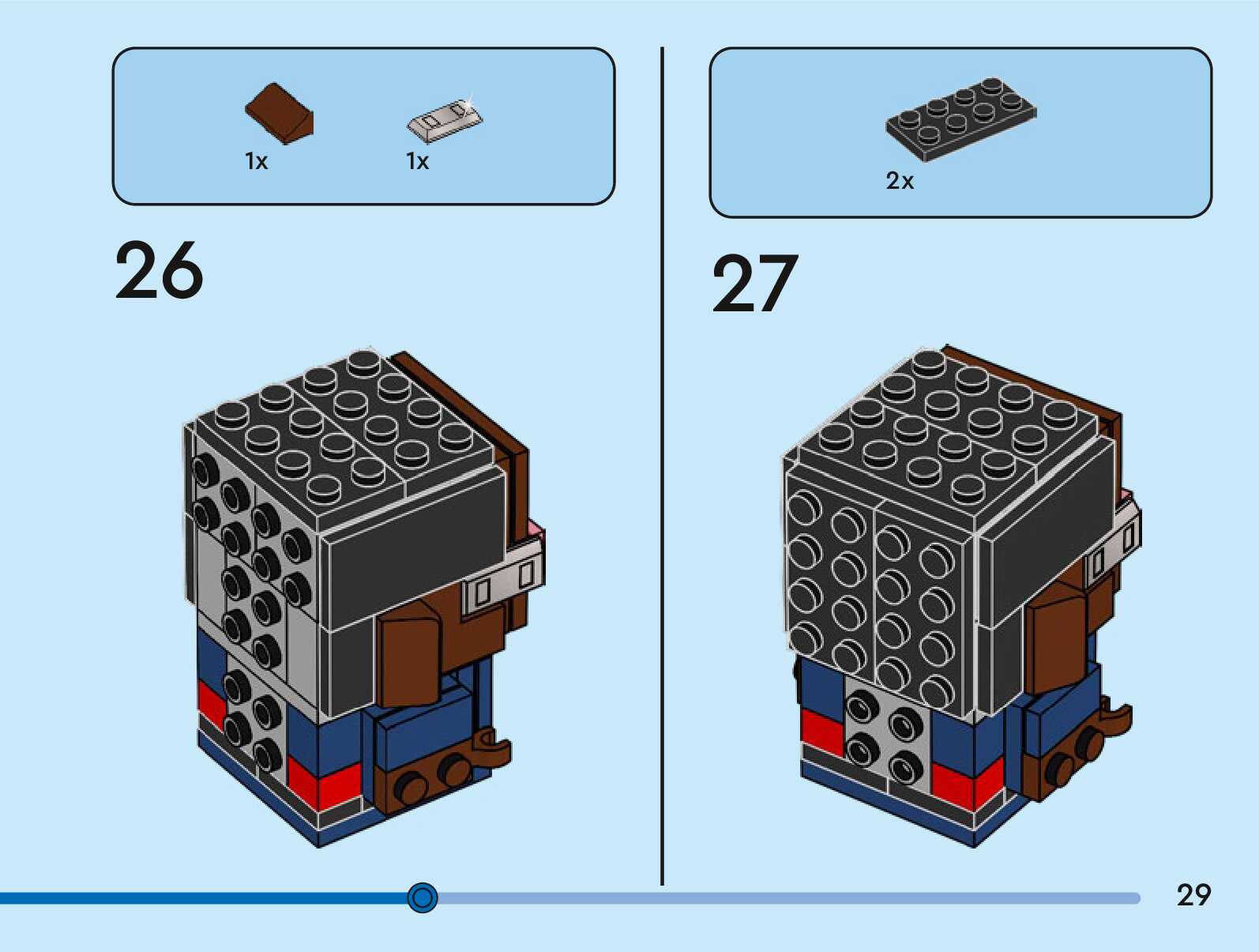 1x
1x

26

2x

27

29