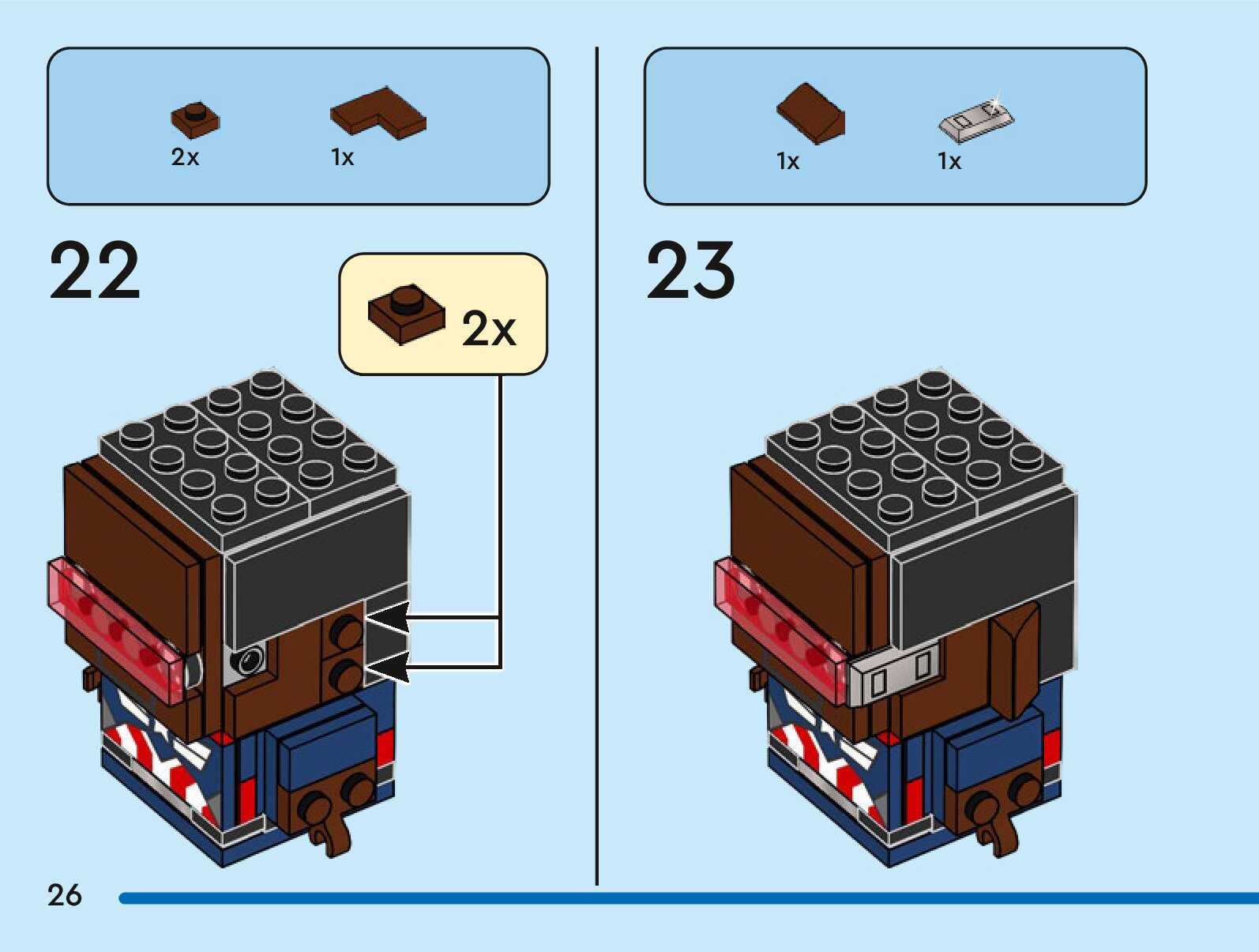 2x

1x

22

2x

1x

1x

23

26