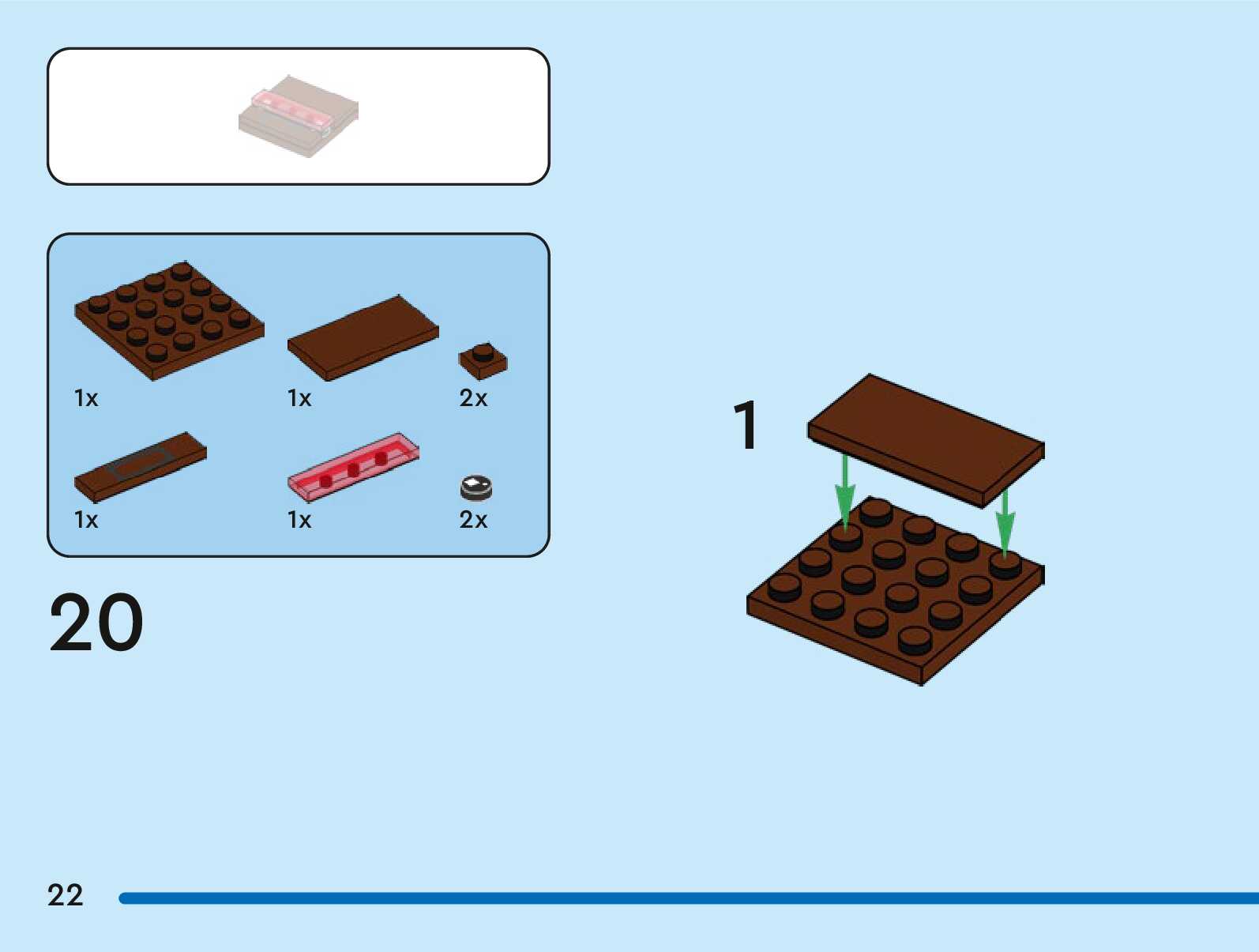 1x

1x

2x

1x

1x

2x

20

1

22