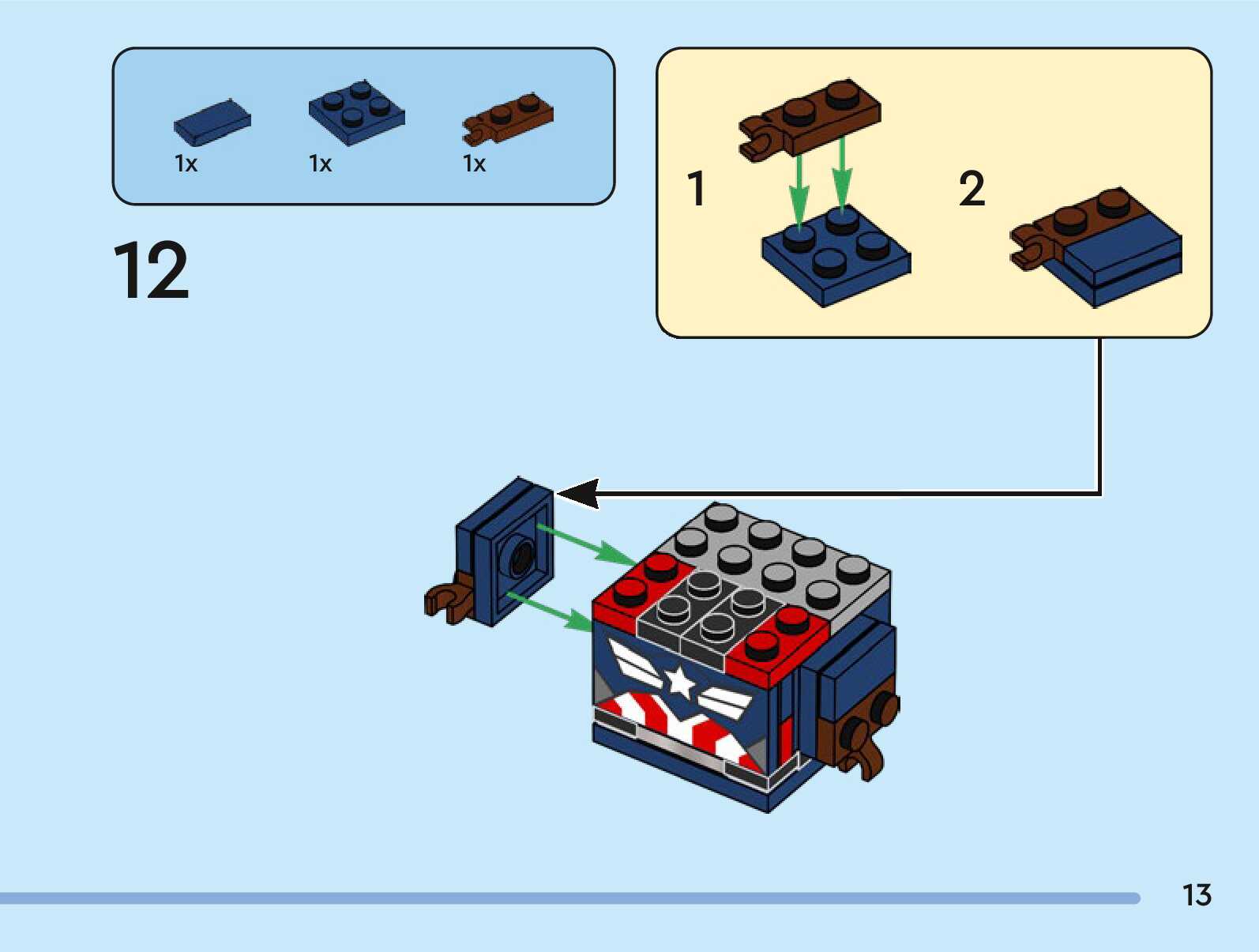 1x
1x
1x

12

1

2

13