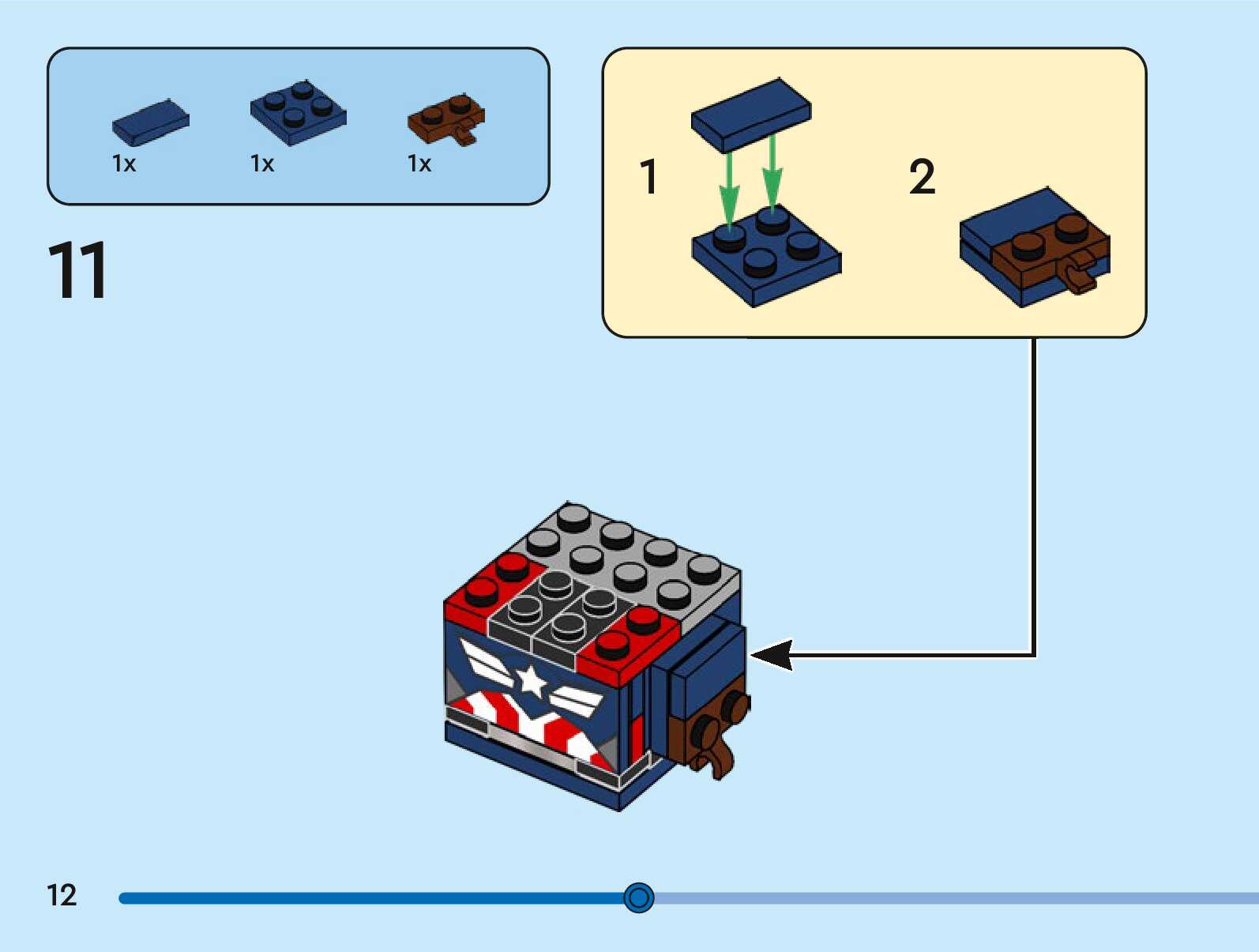 1x 1x 1x

11

1

2

12