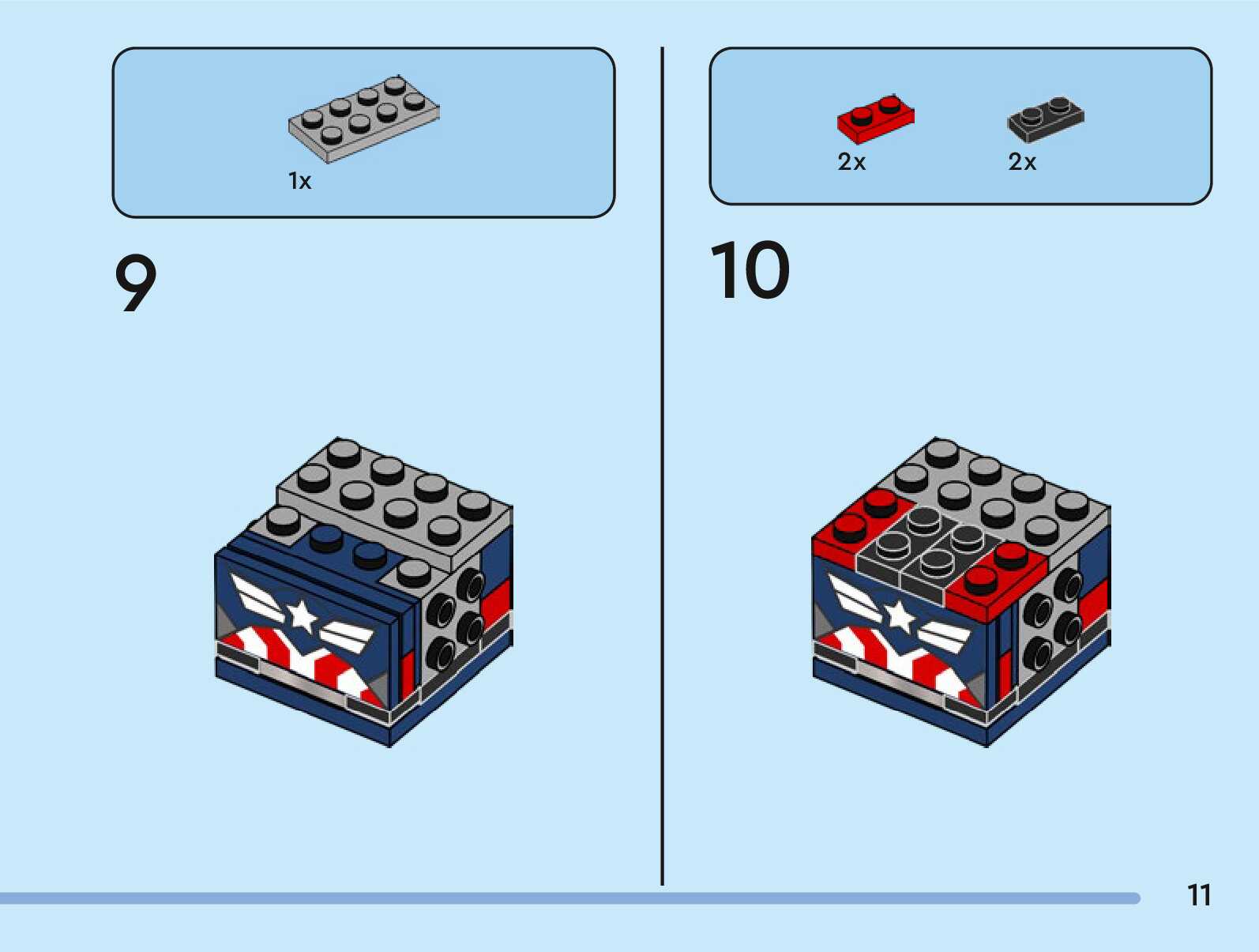 1x

9

2x

2x

10

11