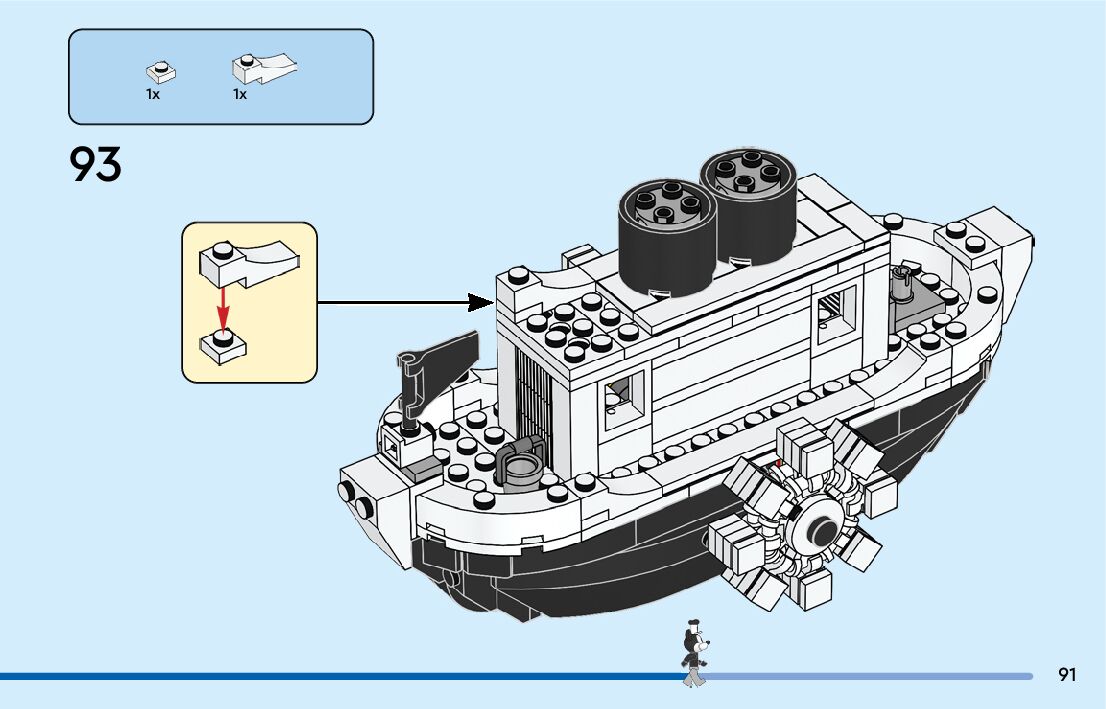 1x 1x

93

91