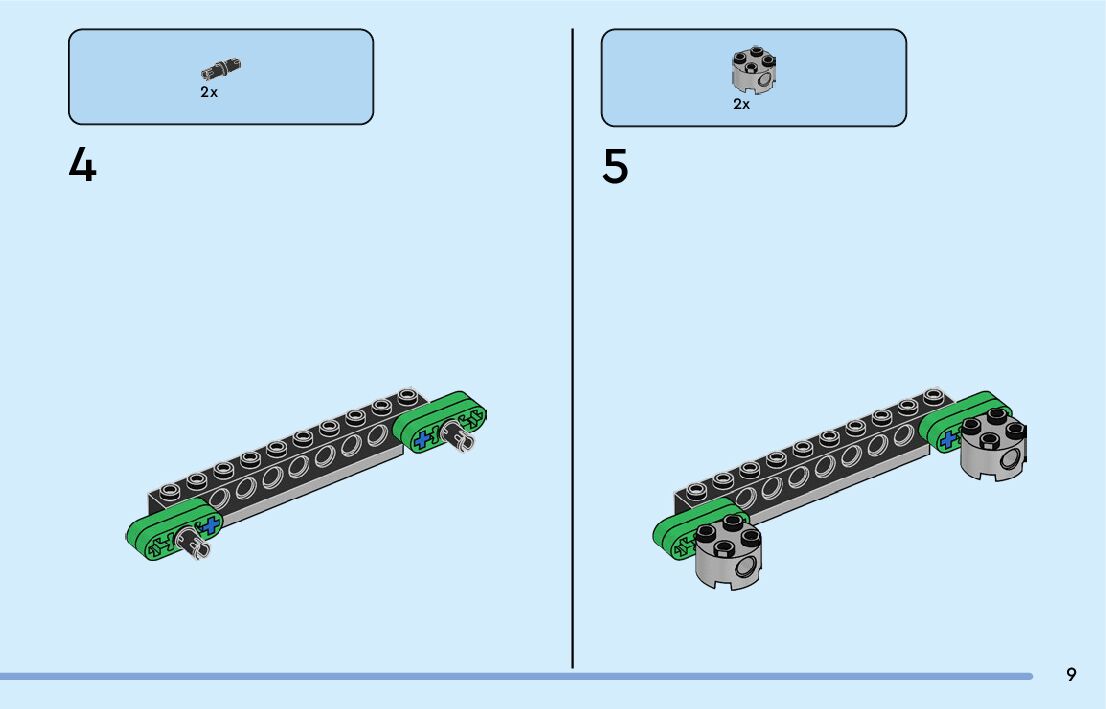 2x

4

2x

5

9