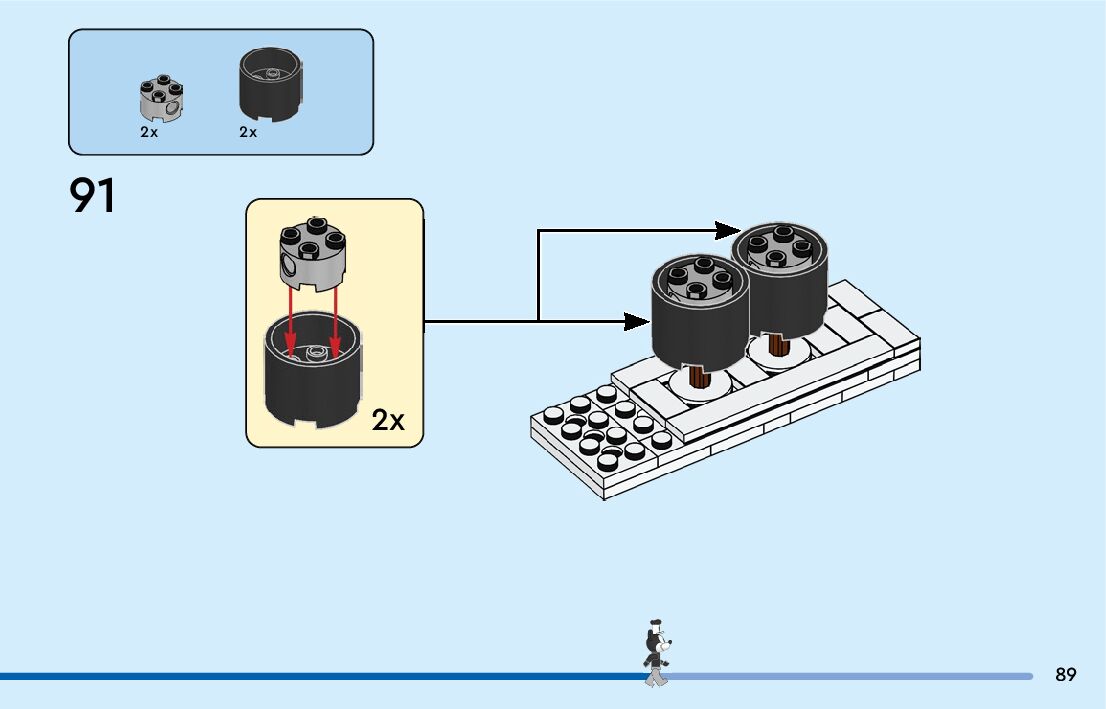 2x
2x

91

2x

89