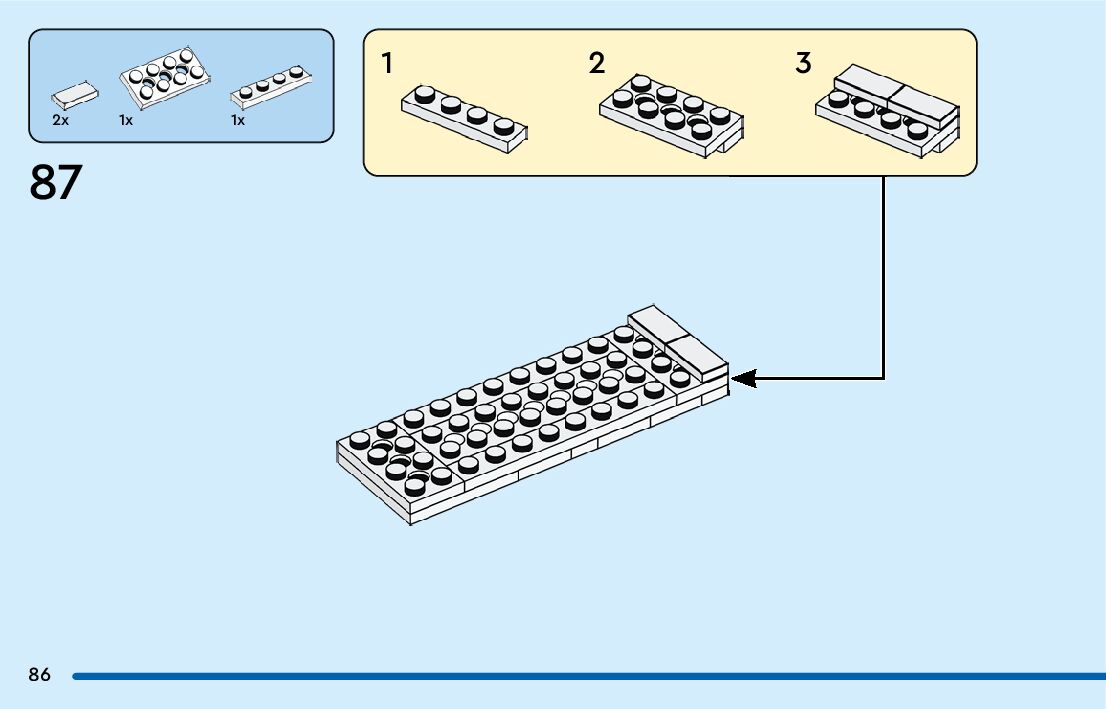 2x 1x 1x

87

1 2 3

86