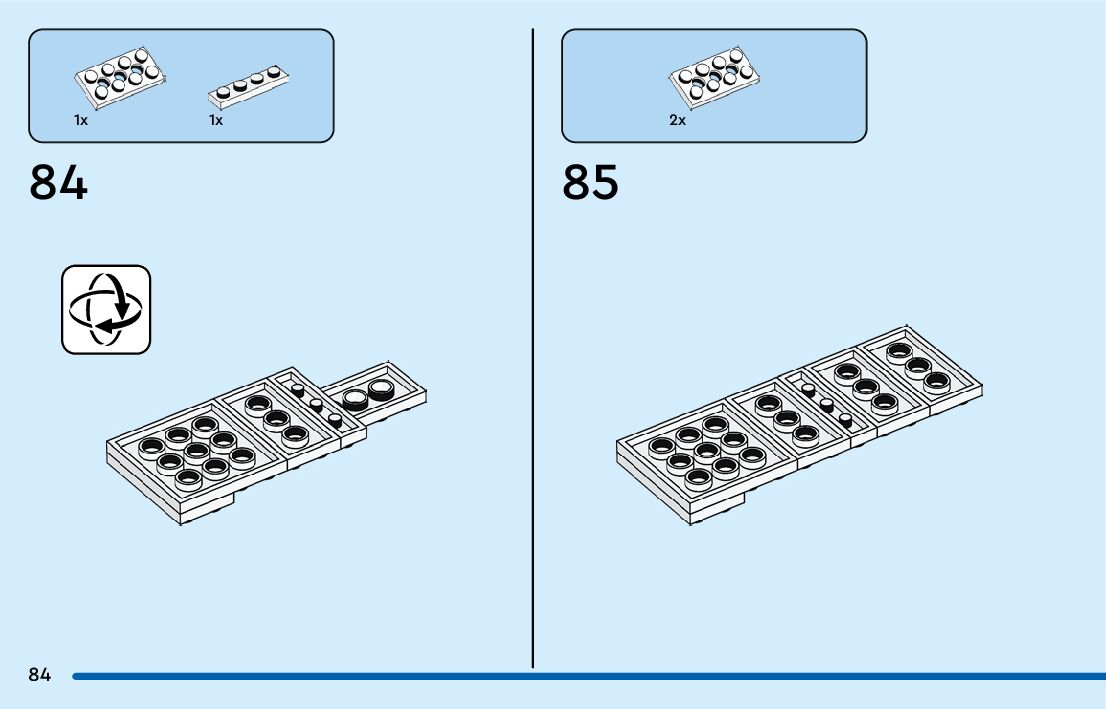 1x
1x

84

2x

85

84