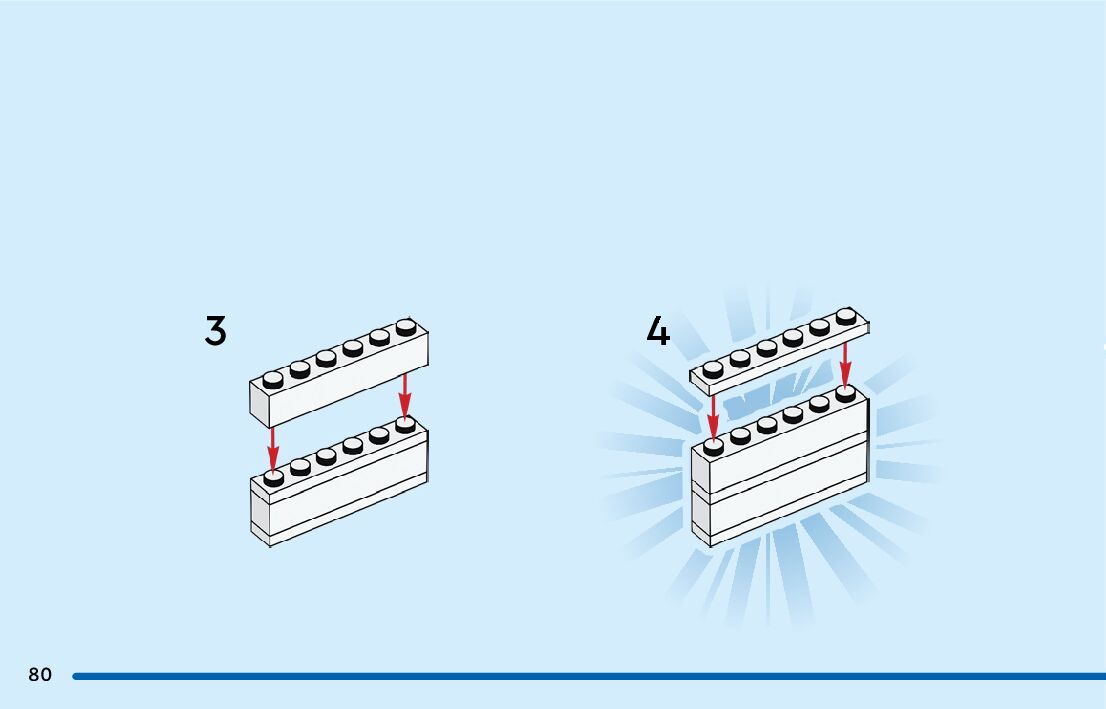 3

4

80