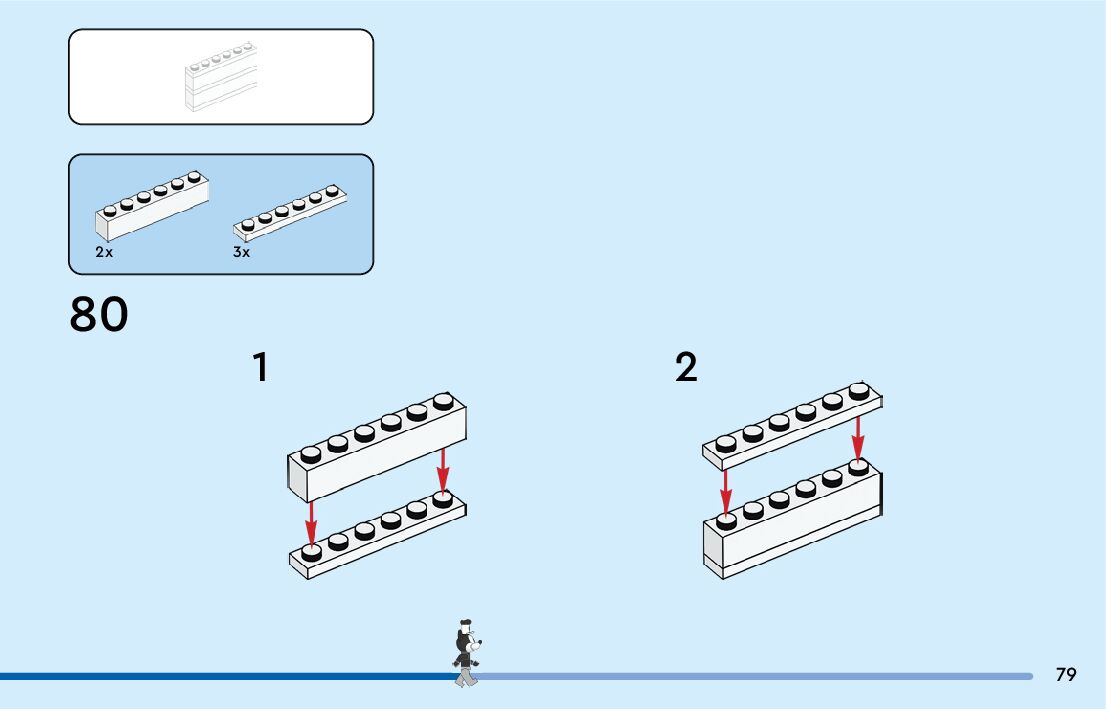 2x

3x

80

1

2

79