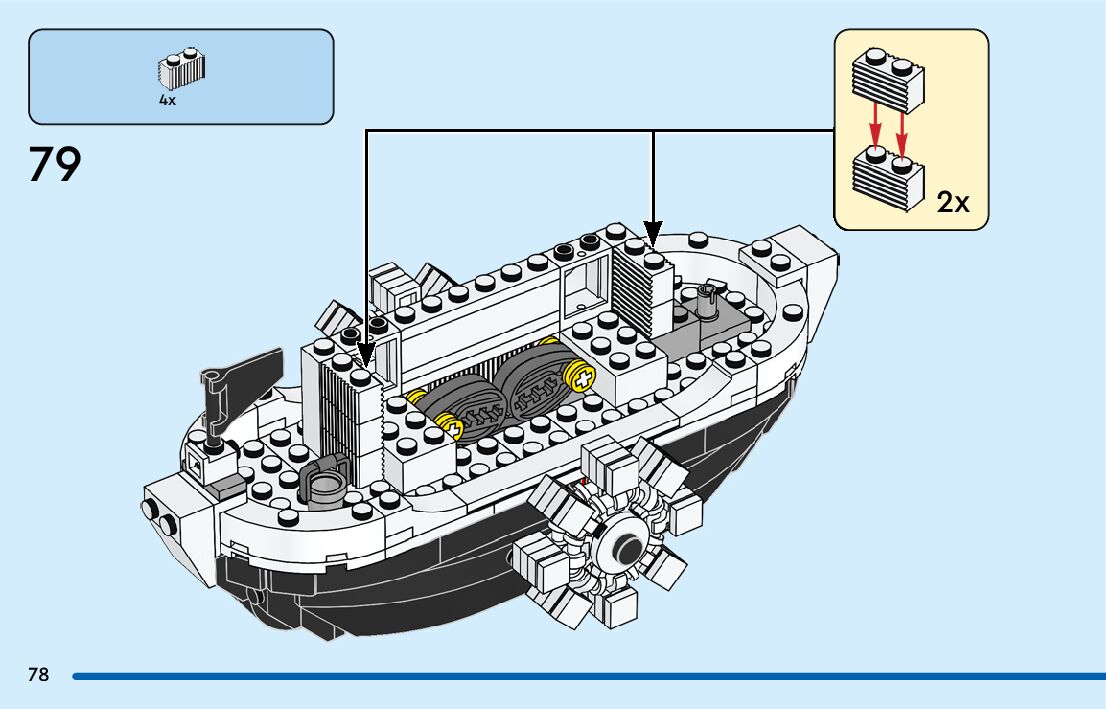 4x

79

2x

78