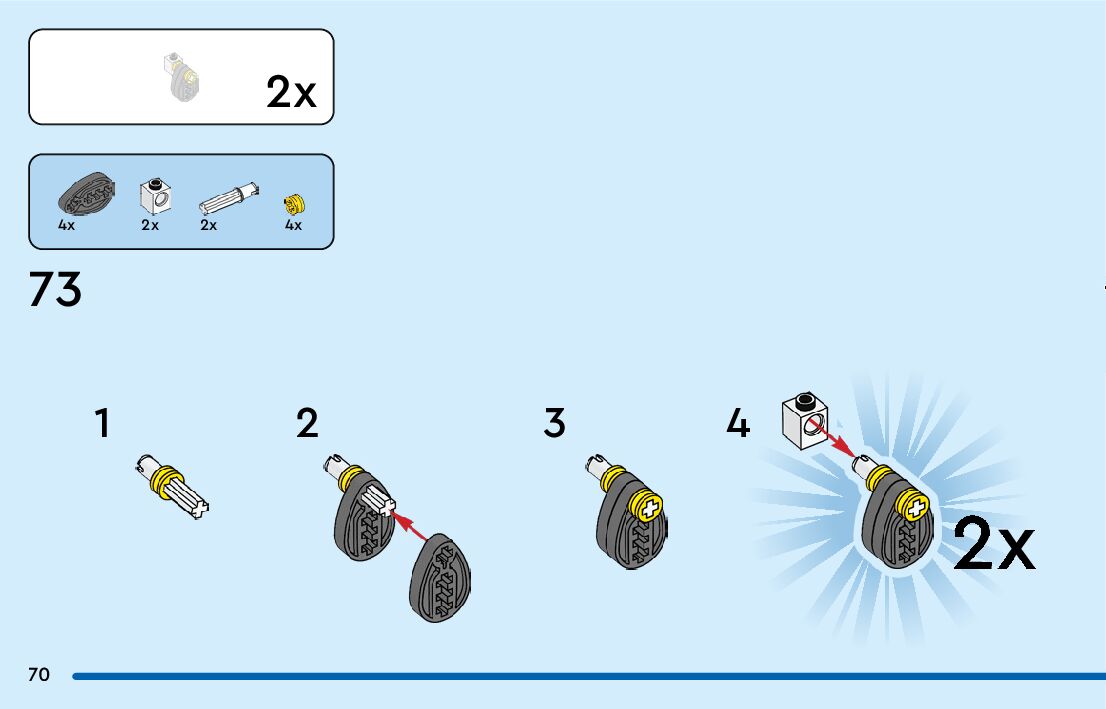 2x

4x 2x 2x 4x

73

1

2

3

4

2x

70