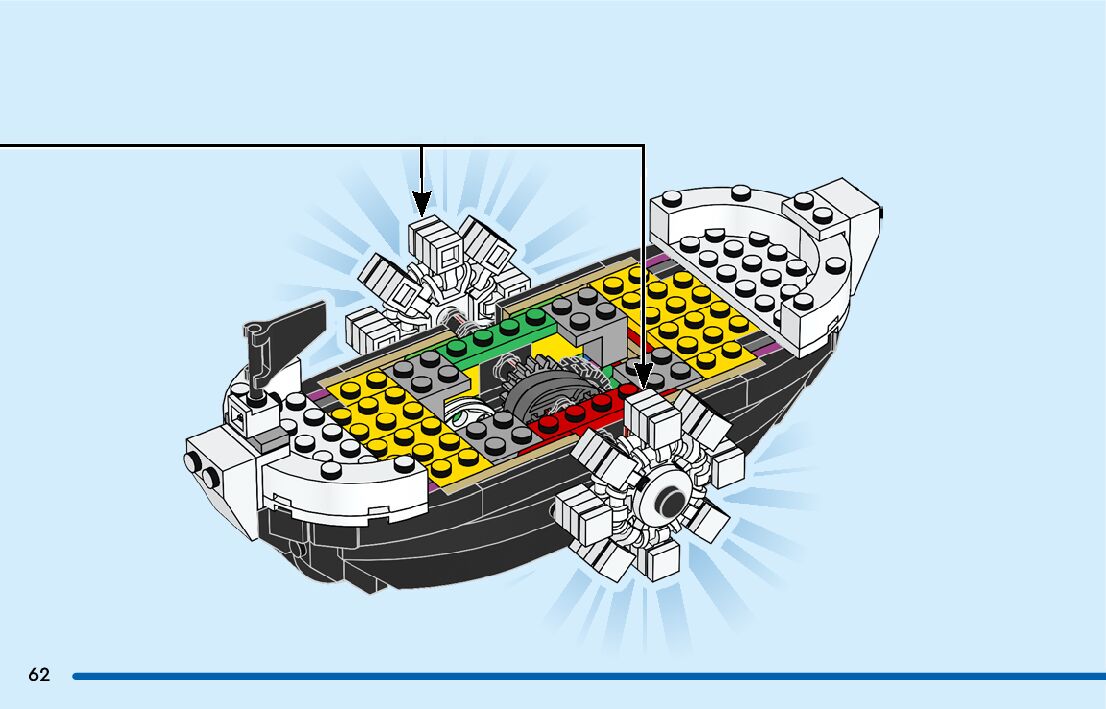 62