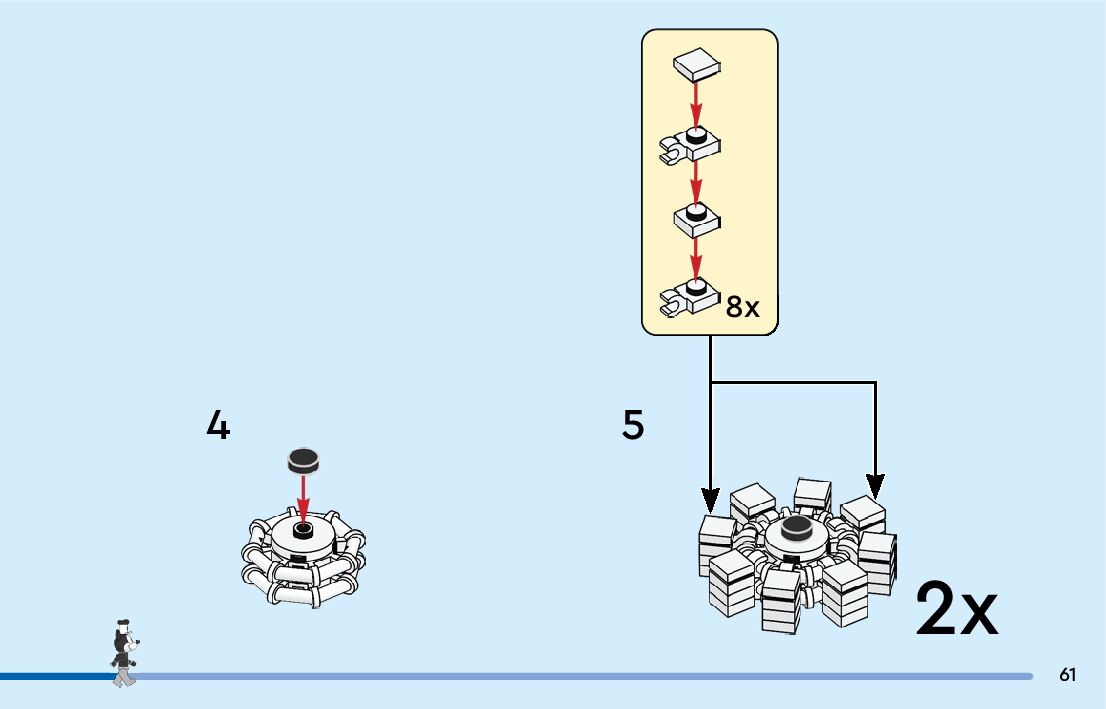 8x

4

5

2x

61