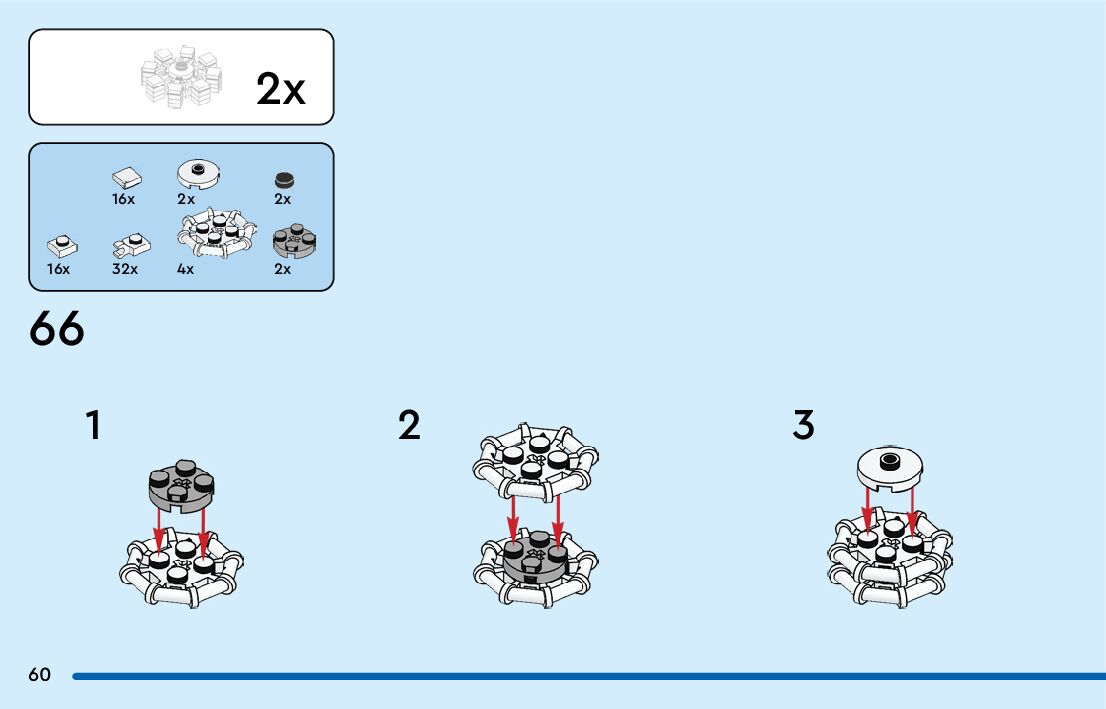 2x

16x
2x
2x
16x
32x
4x
2x

66

1

2

3

60