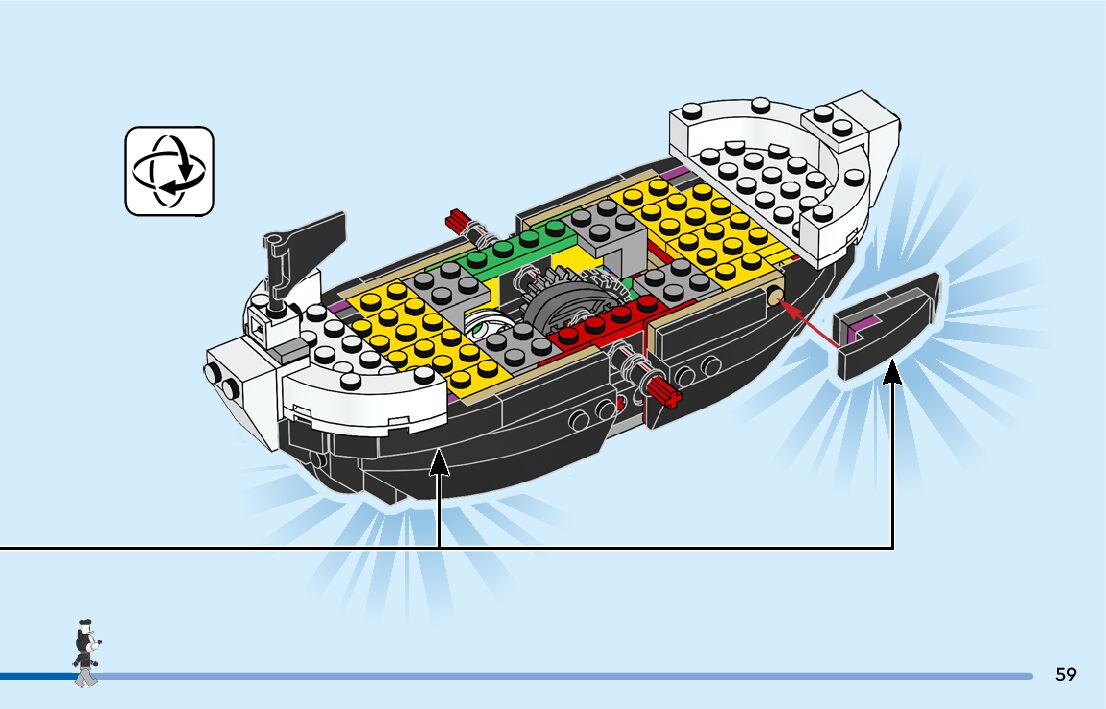 59