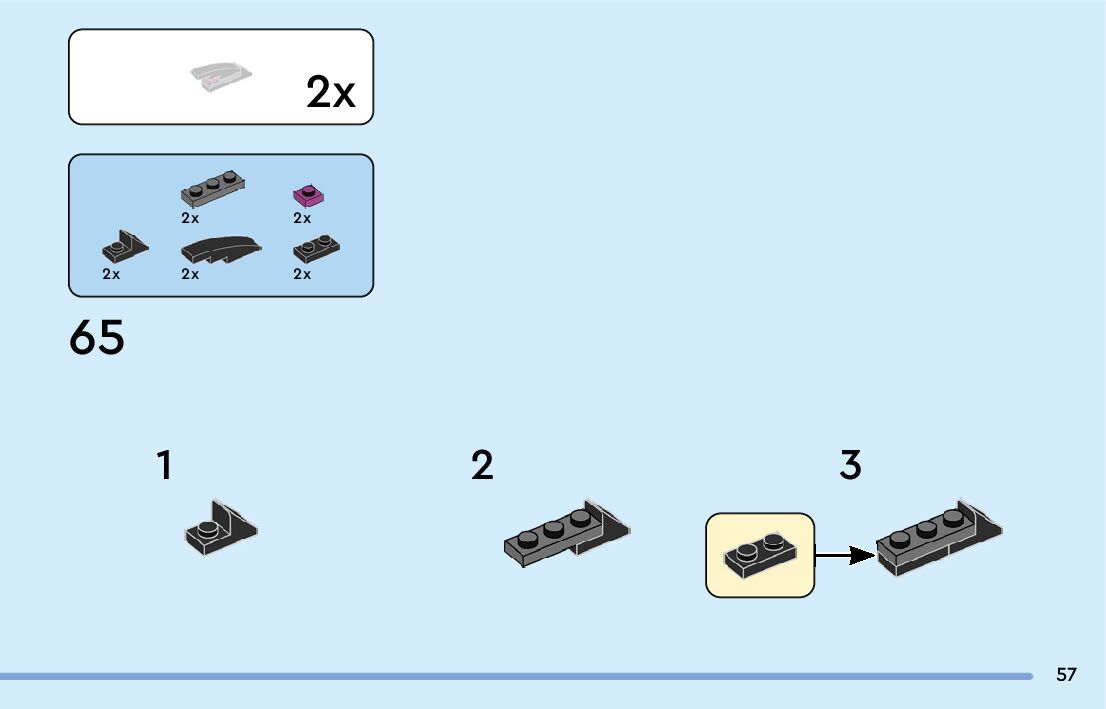 2x

2x
2x
2x
2x
2x

65

1

2

3

57