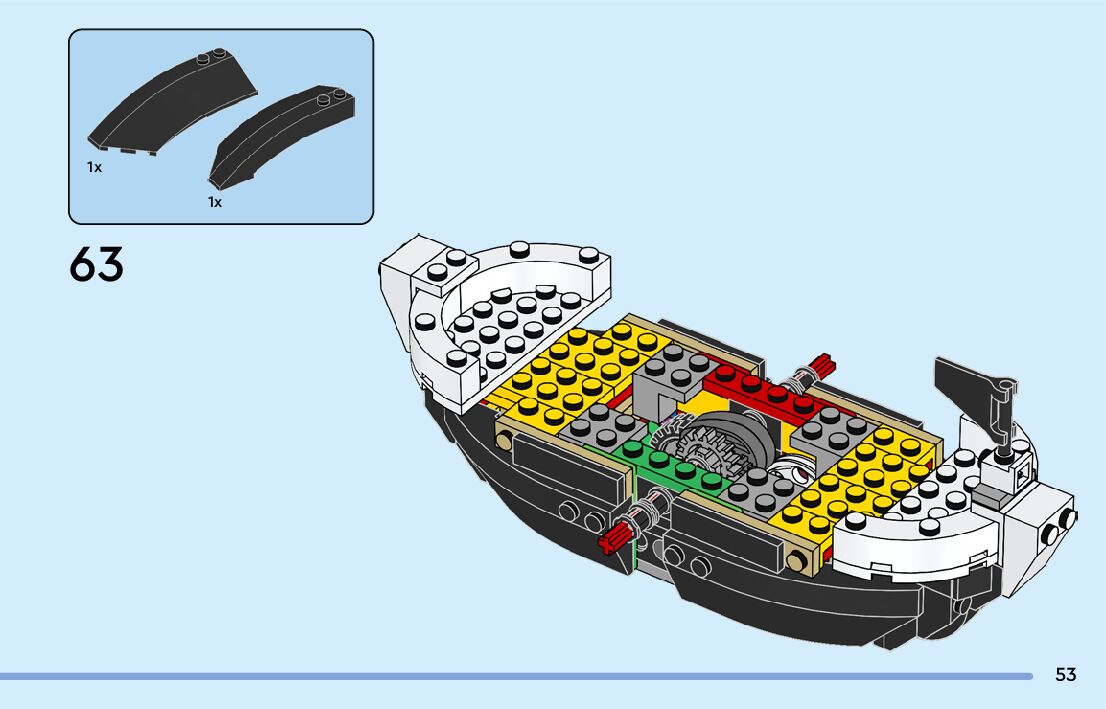 1x

1x

63

53