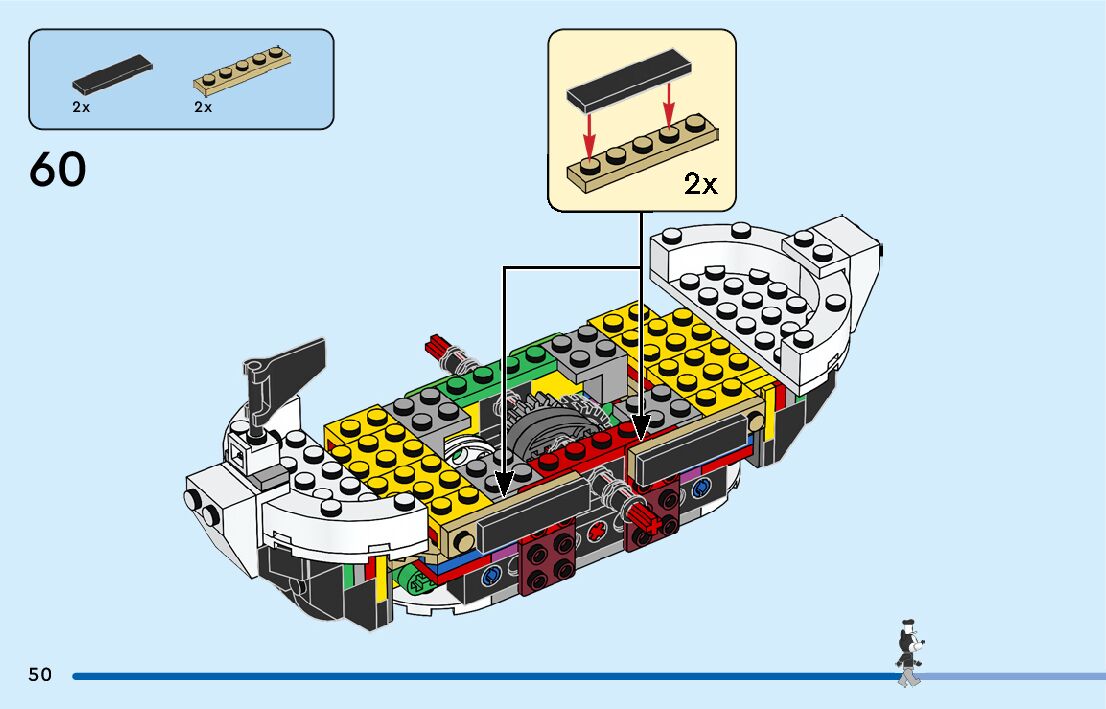 2x 2x

60

2x

50