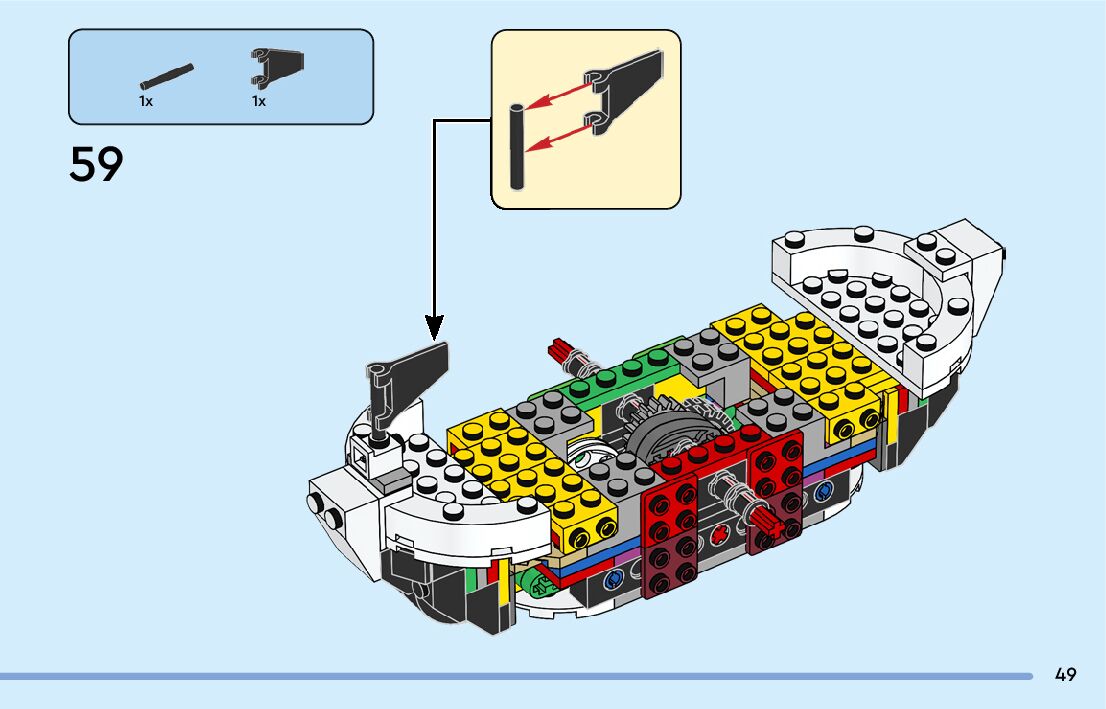 1x
1x

59

49