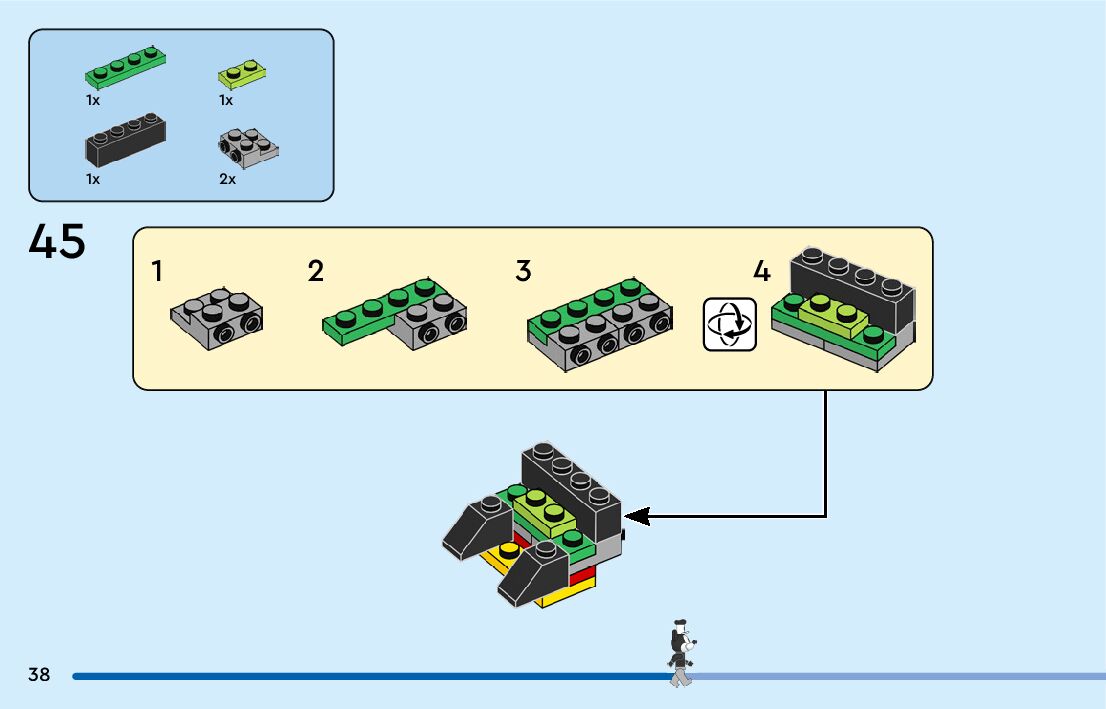 1x
1x
1x
2x

45

1
2
3
4

38