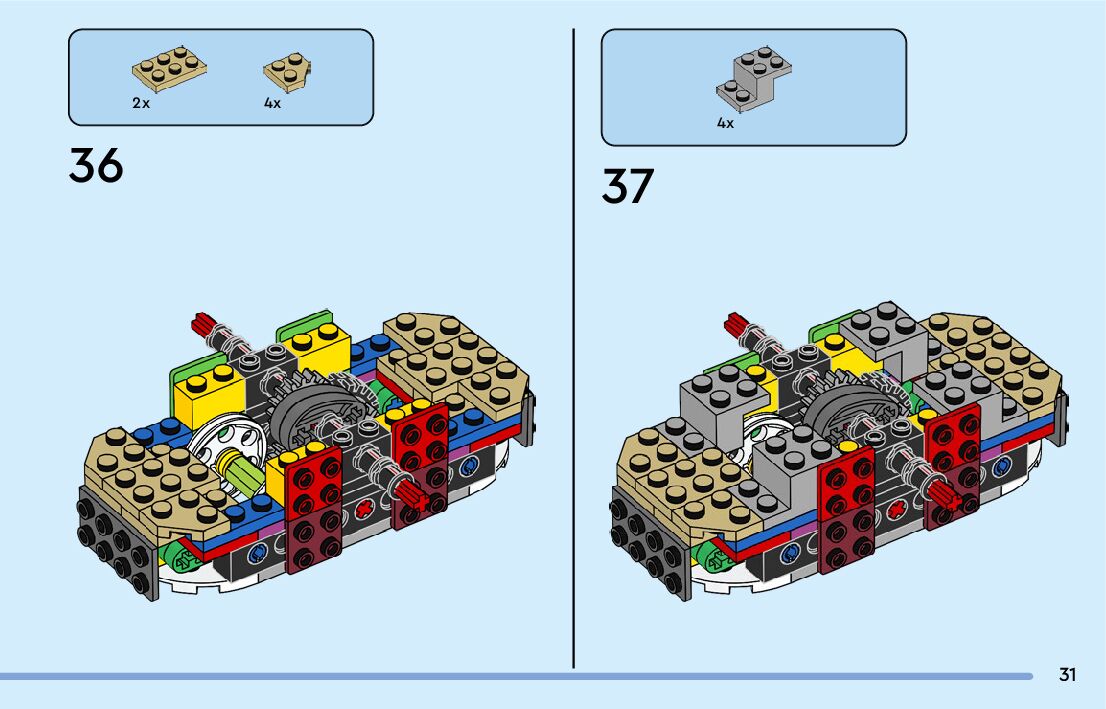 2x 4x

36

4x

37

31