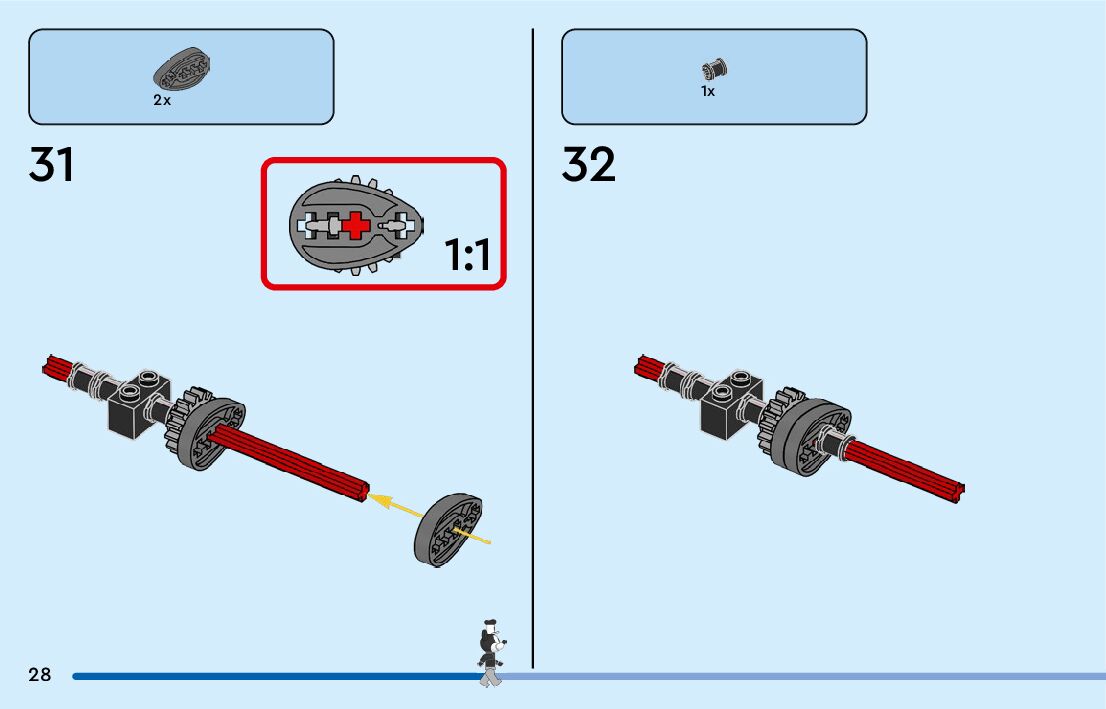 2x

31

1:1

1x

32

28