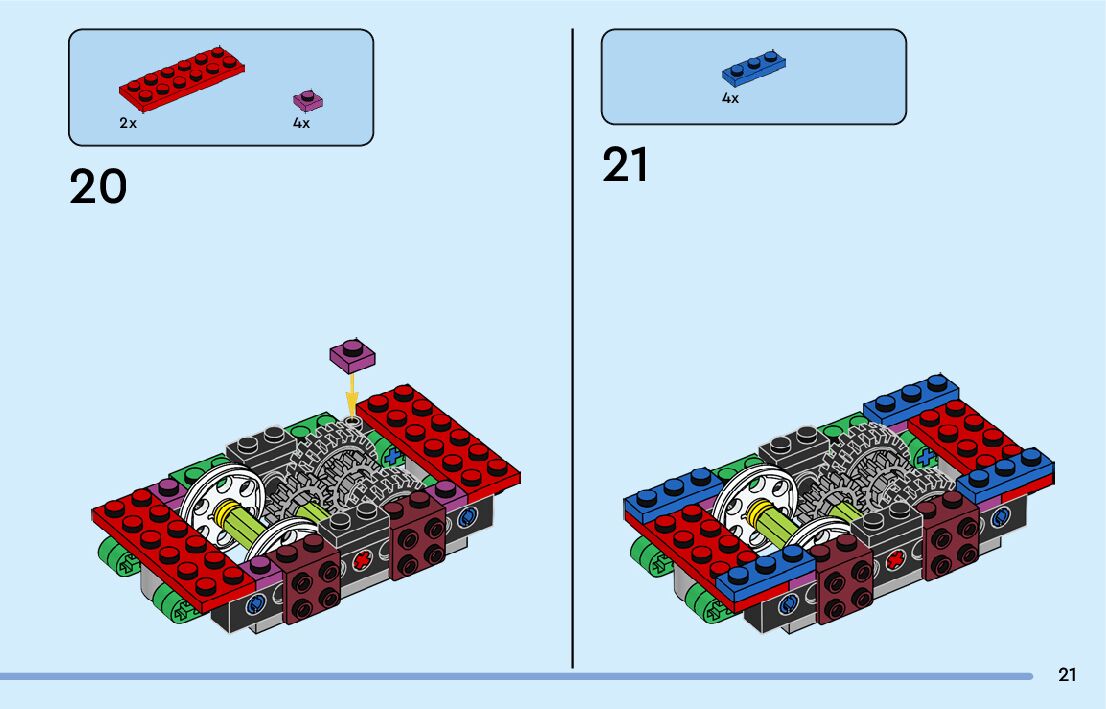 2x

4x

20

4x

21

21