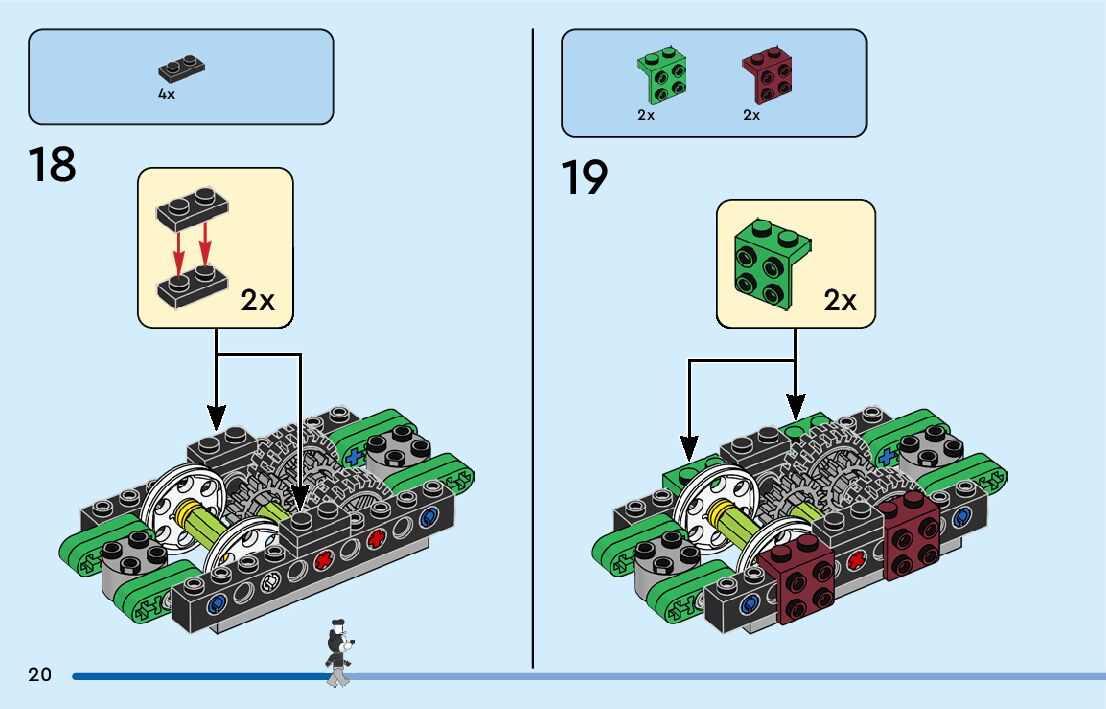 4x

18

2x

2x 2x

19

2x

20