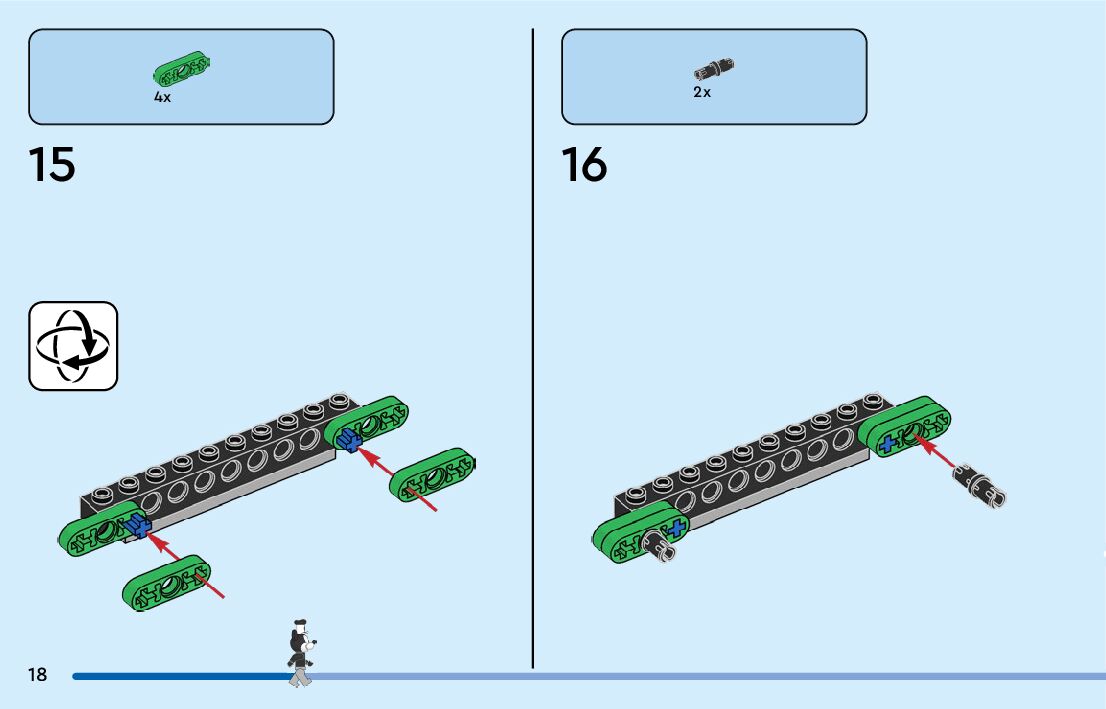 4x

15

2x

16

18