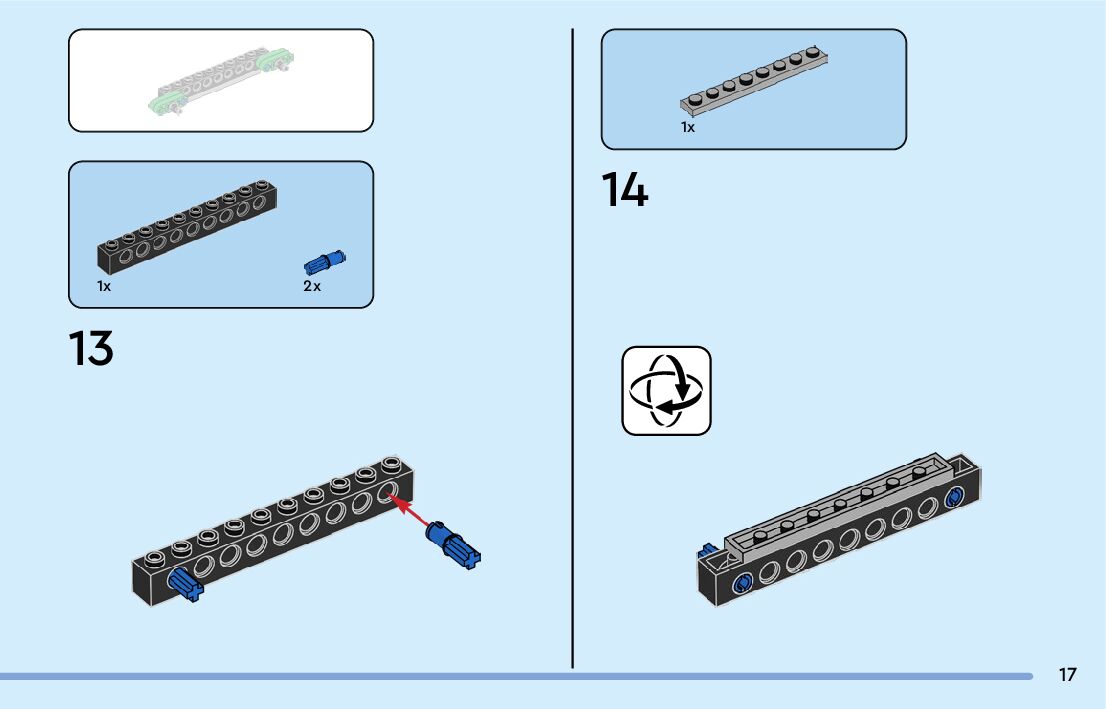 1x

2x

13

1x

14

17