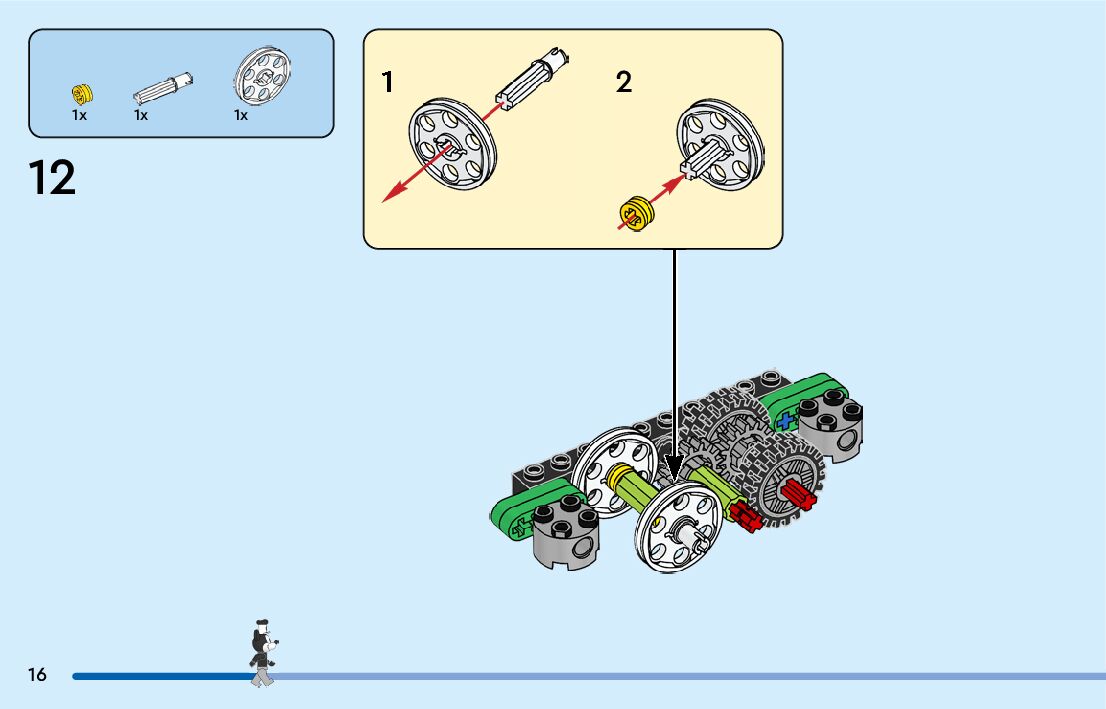 1x 1x 1x

12

1

2

16