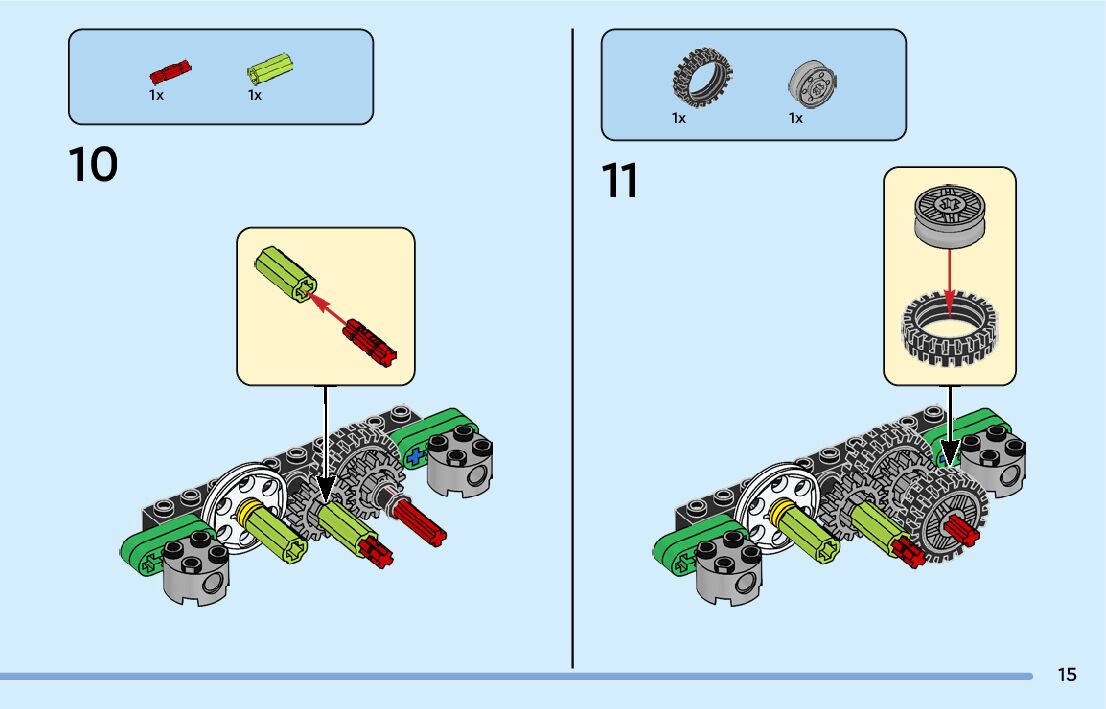 1x 1x

10

1x 1x

11

15