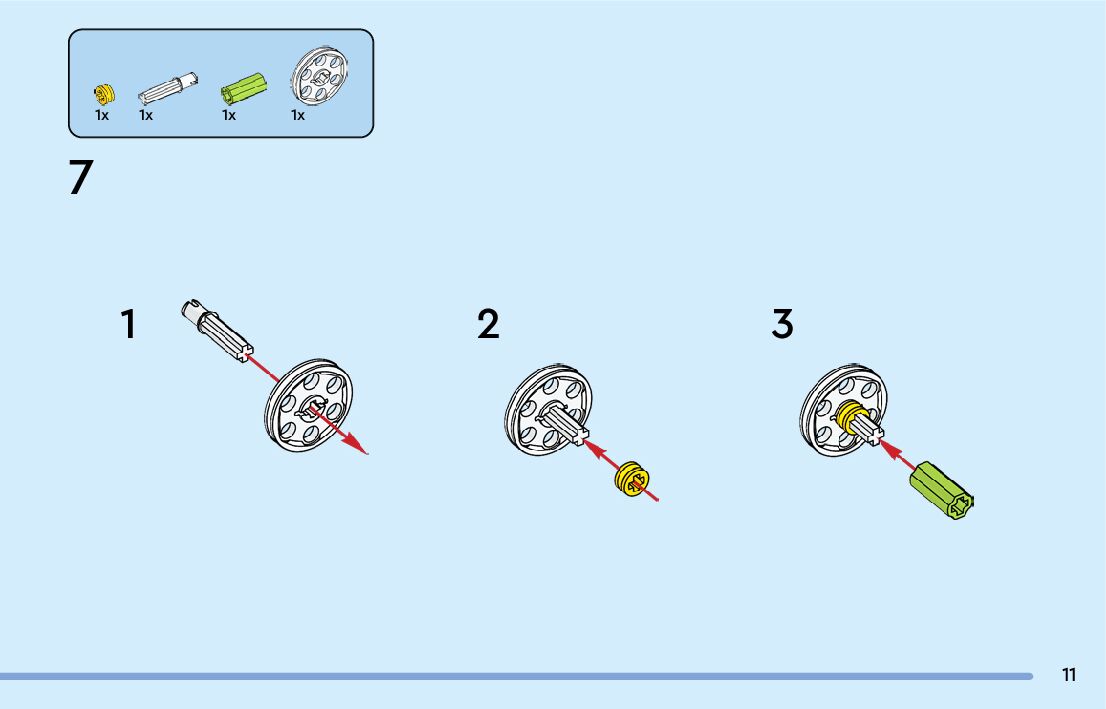 1x 1x 1x 1x

7

1

2

3

11