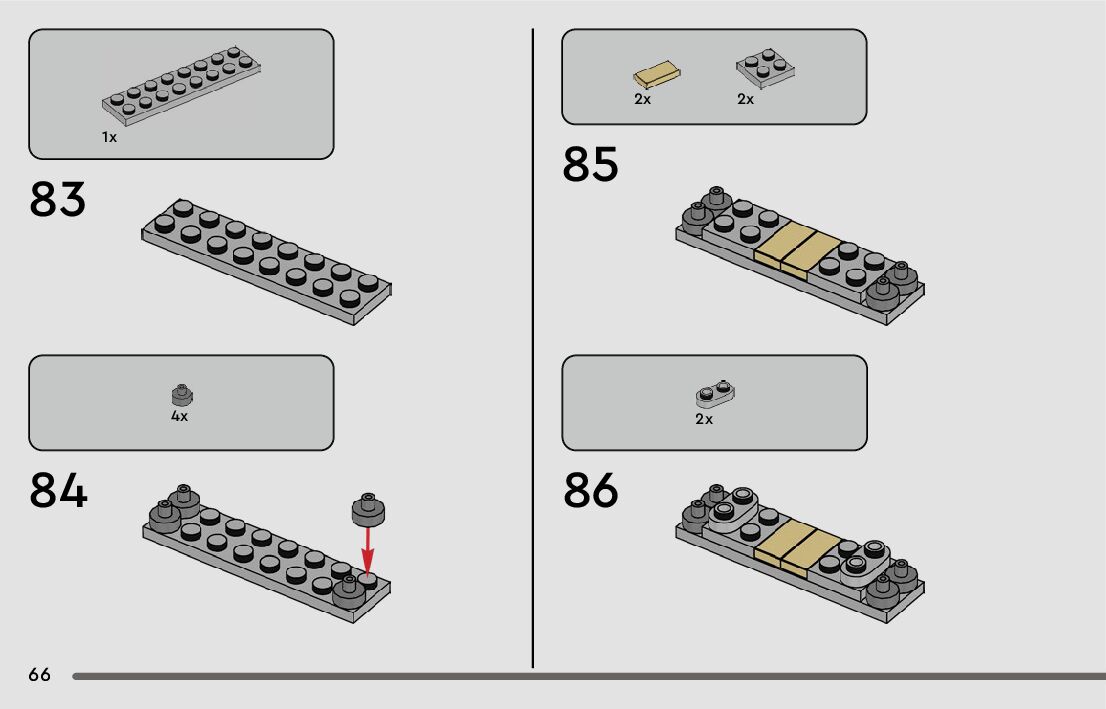 1x

83

4x

84

2x

2x

85

2x

86

66