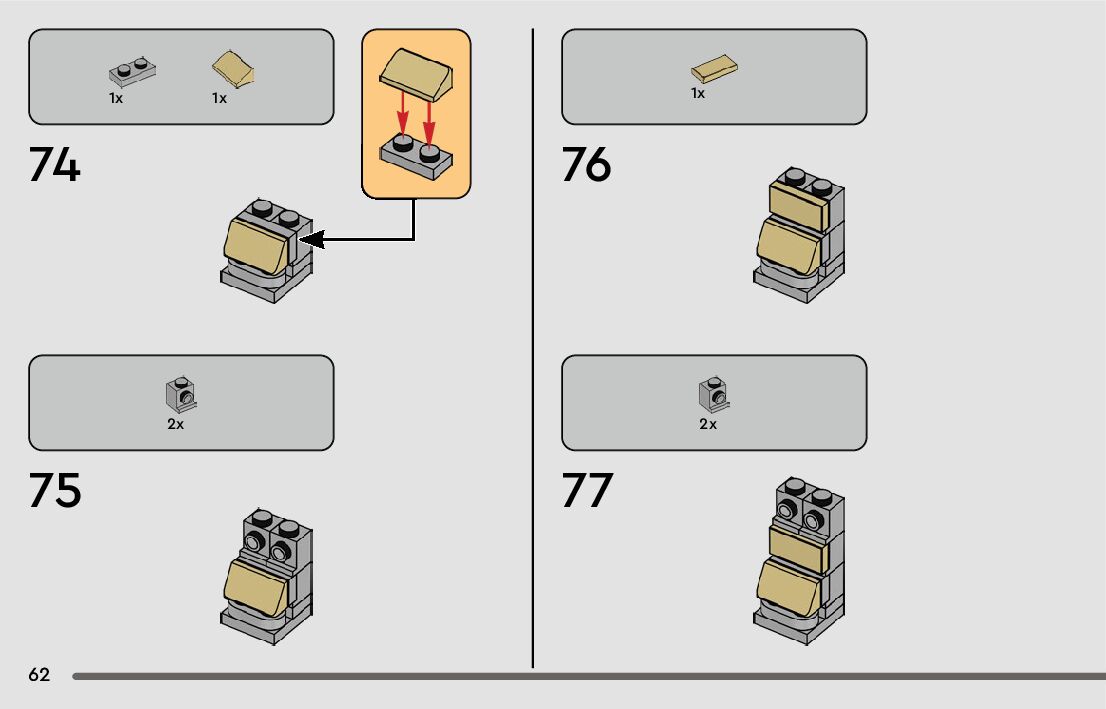 1x 1x

74

2x

75

1x

76

2x

77

62