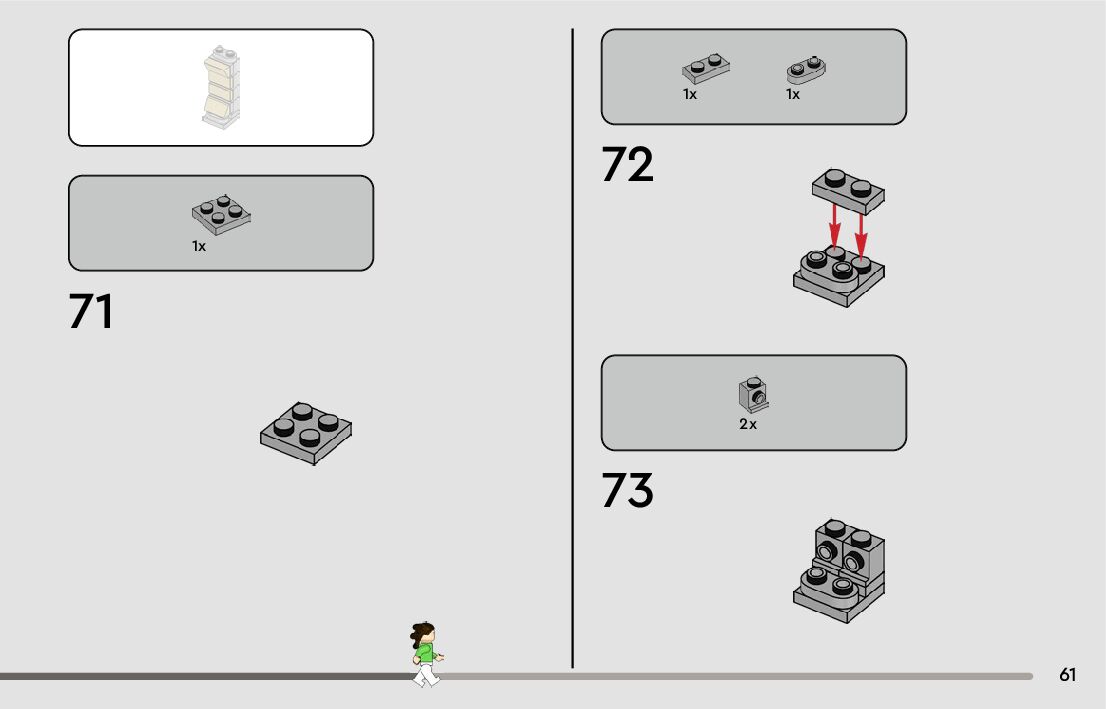 1x

71

1x

1x

72

2x

73

61