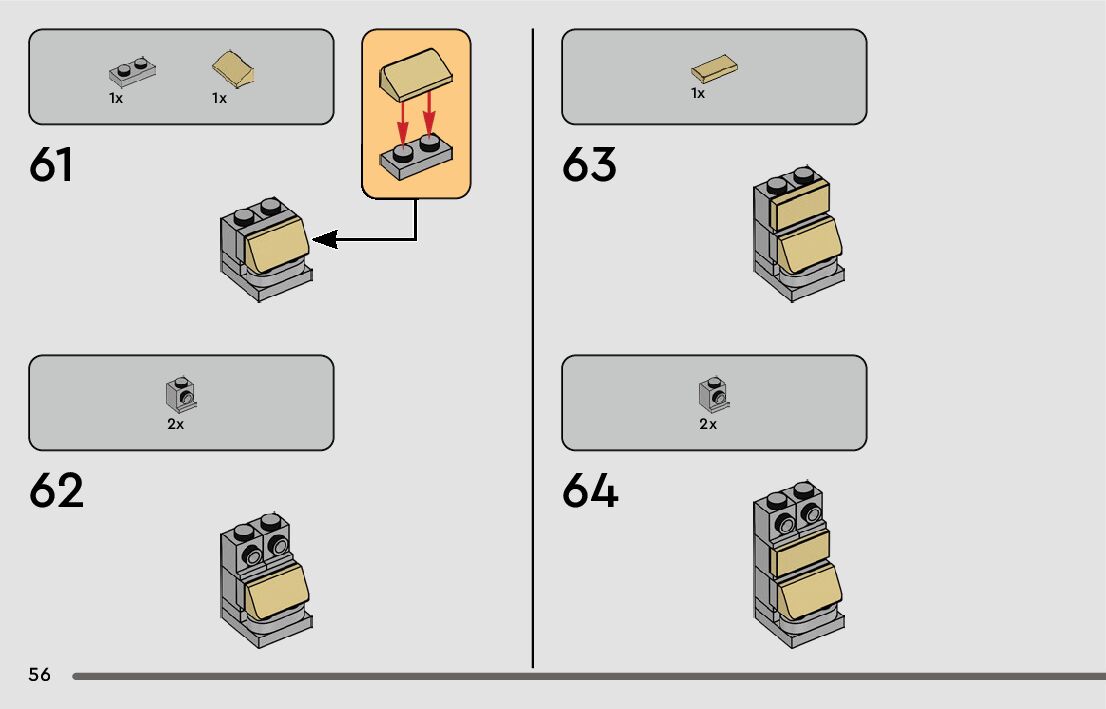 1x 1x

61

2x

62

1x

63

2x

64

56