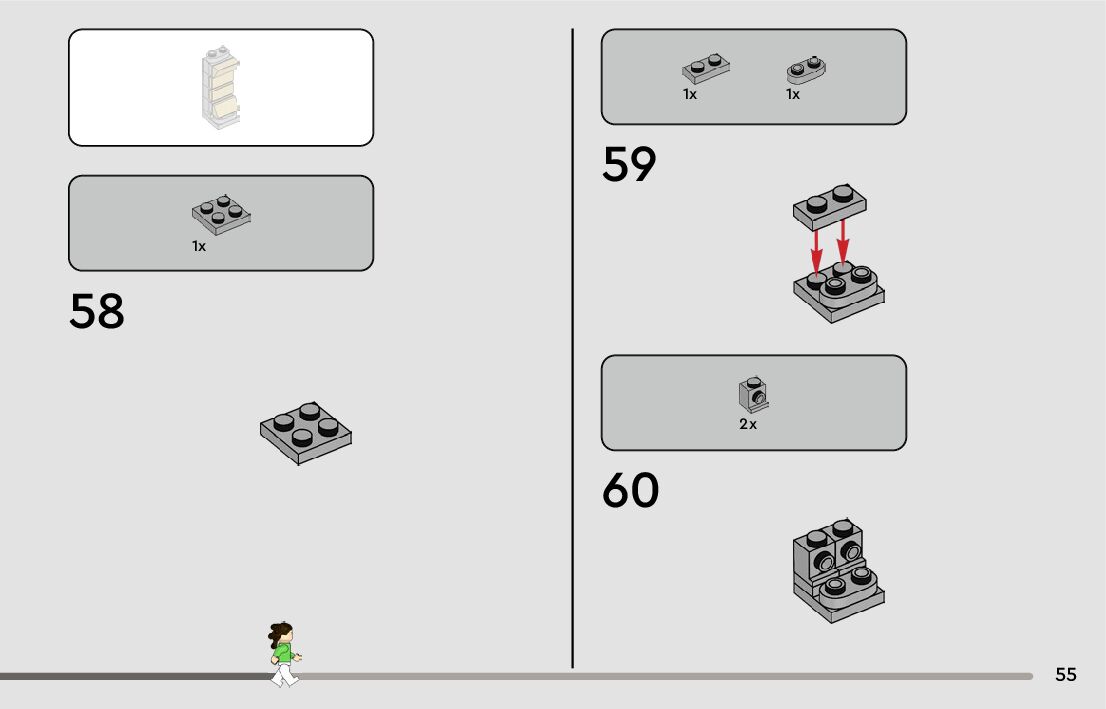 1x

58

1x

1x

59

2x

60

55