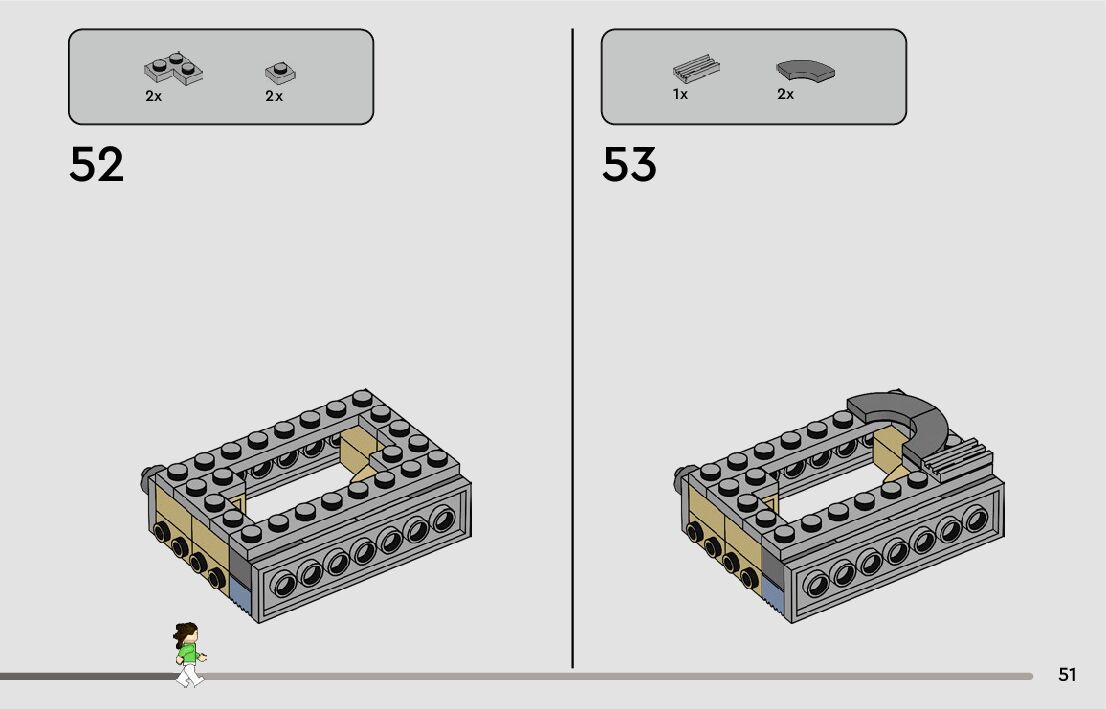 2x 2x

52

1x 2x

53

51