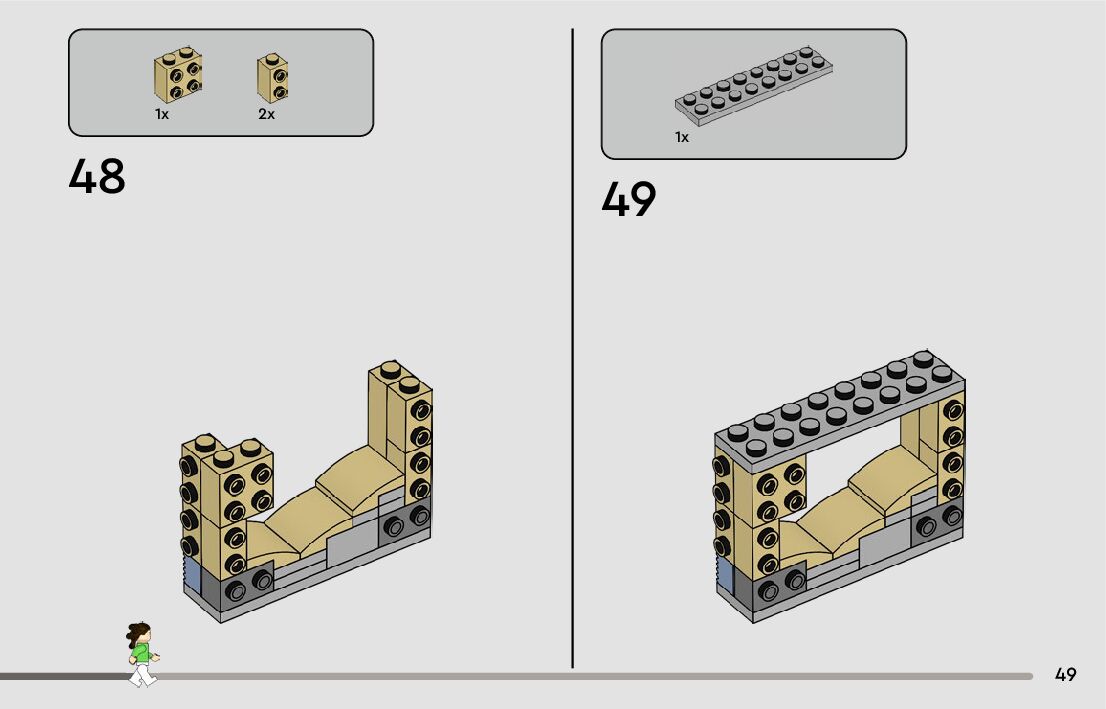 1x
2x

48

1x

49

49