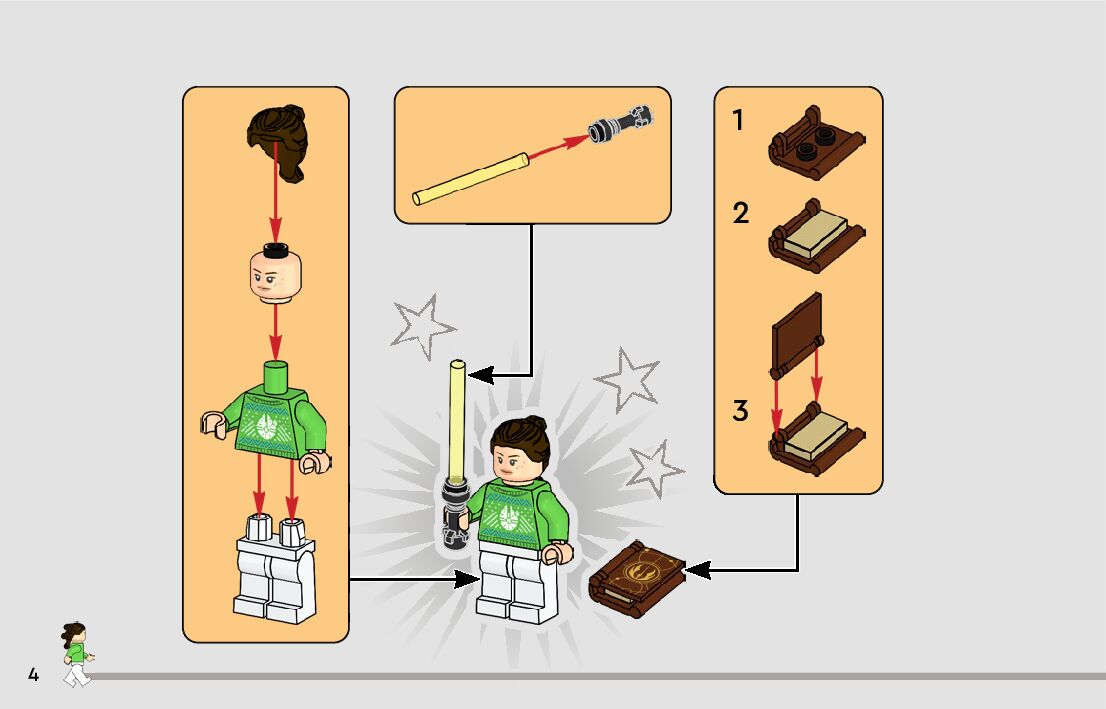 1

2

3

4