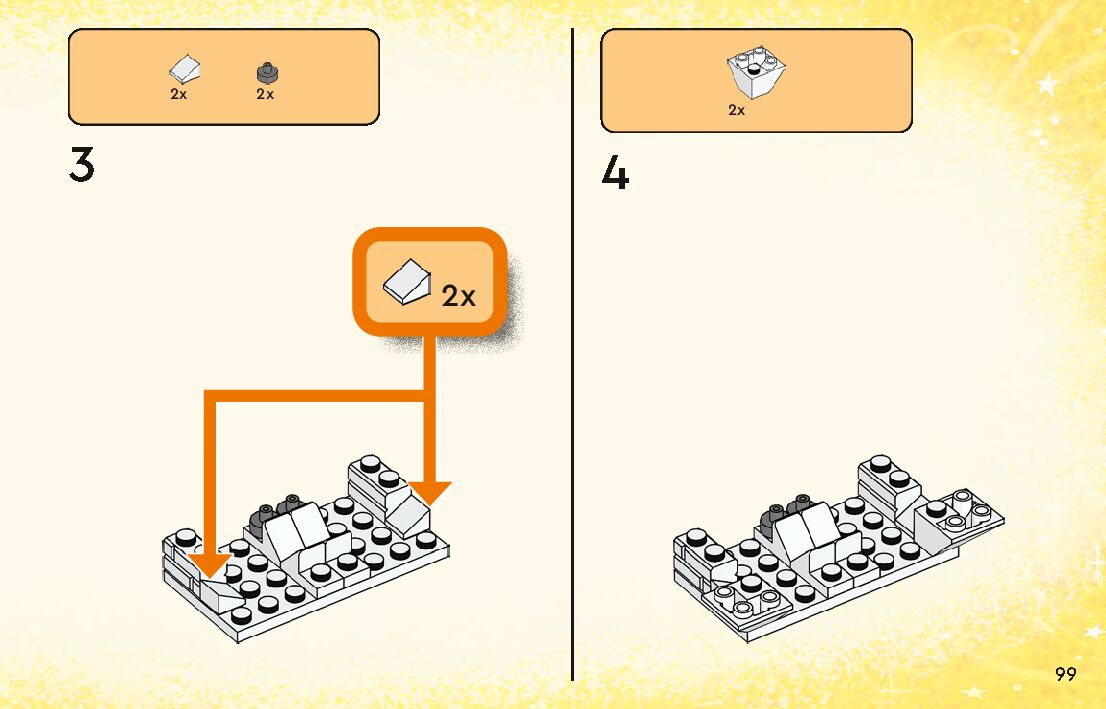 2x 2x

3

2x

2x

4

99