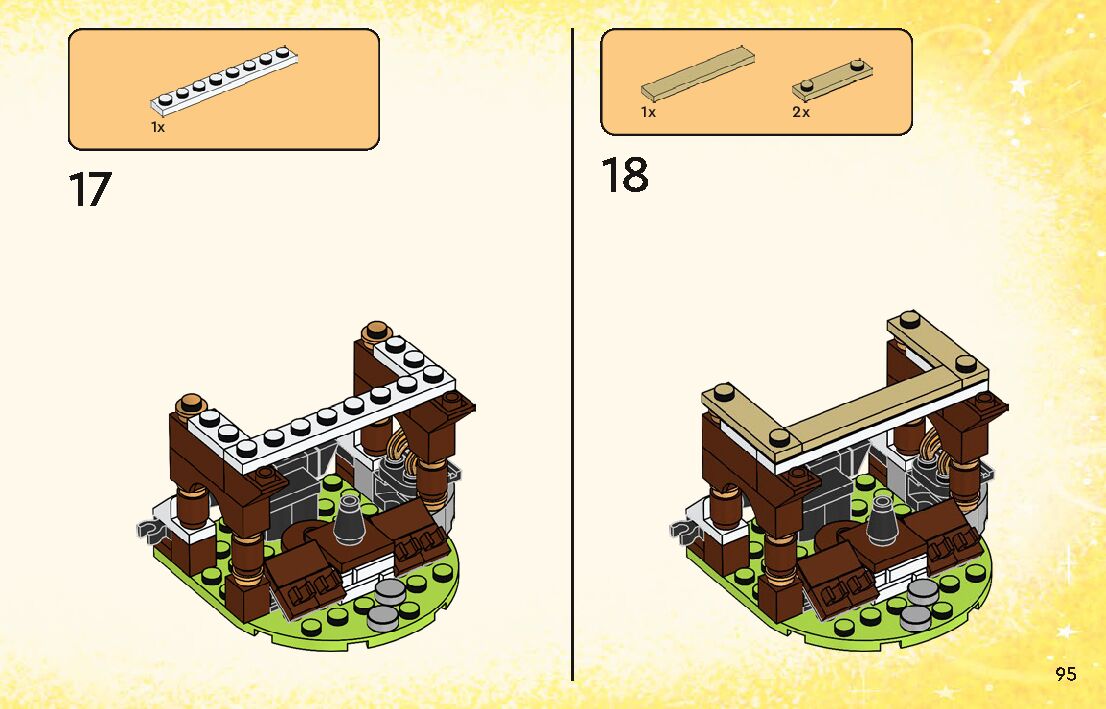 1x

17

1x

2x

18

95