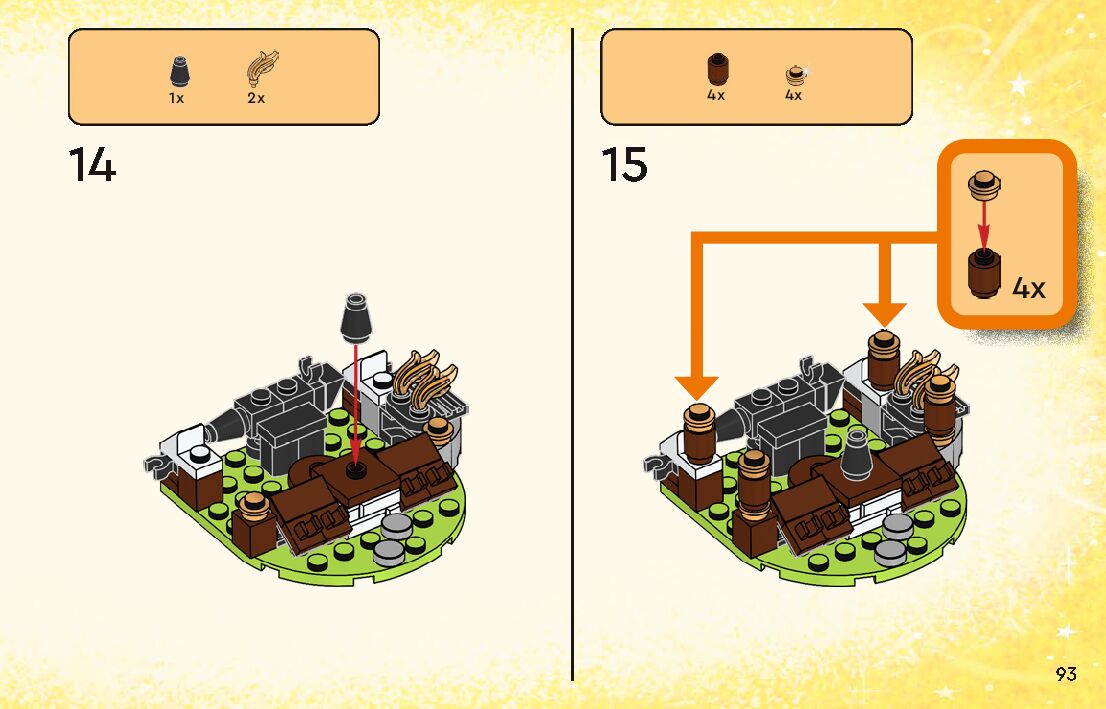 1x 2x

14

4x 4x

15

4x

93