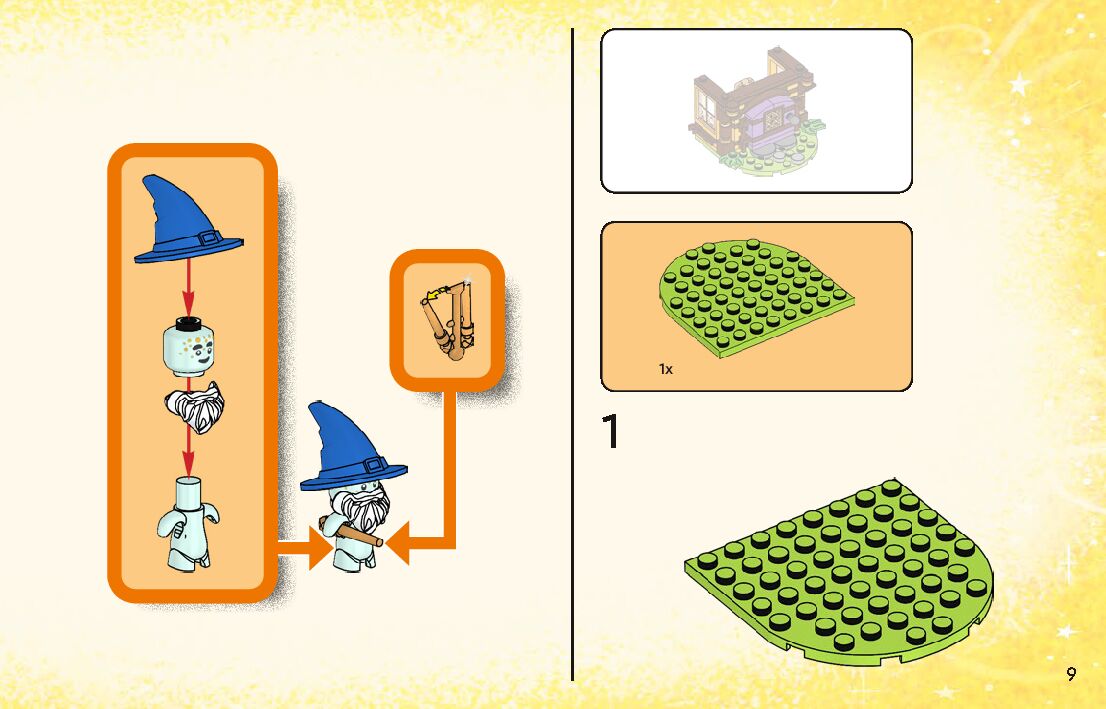 1x

1

9