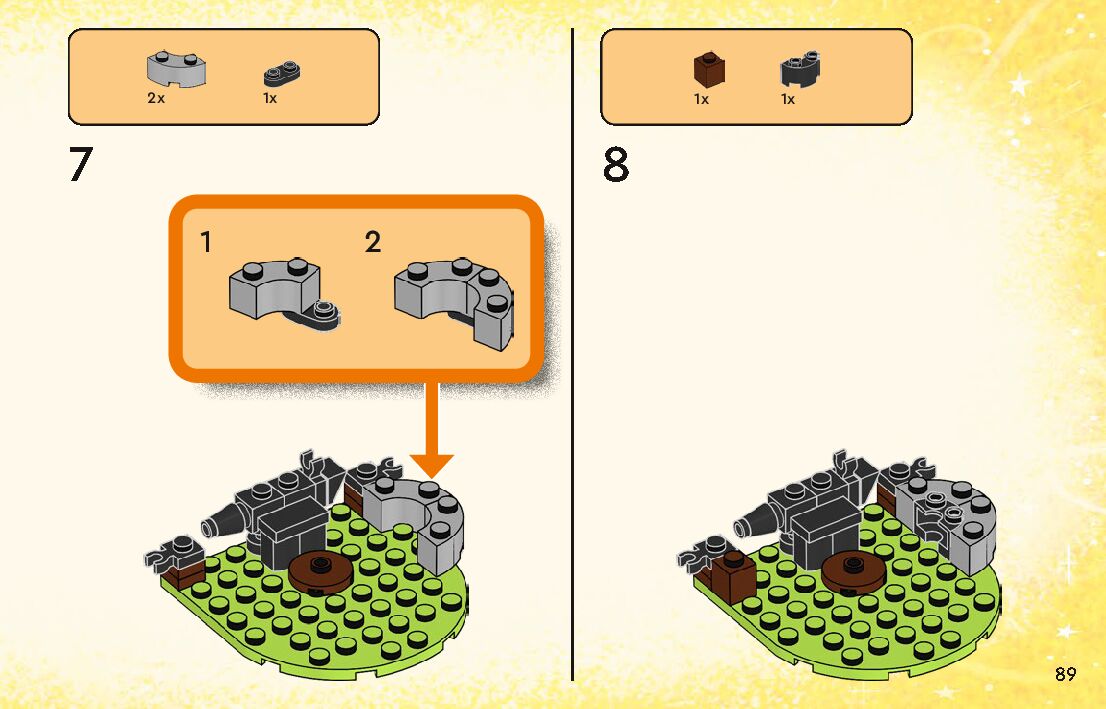 2x 1x

7

1 2

1x 1x

8

89