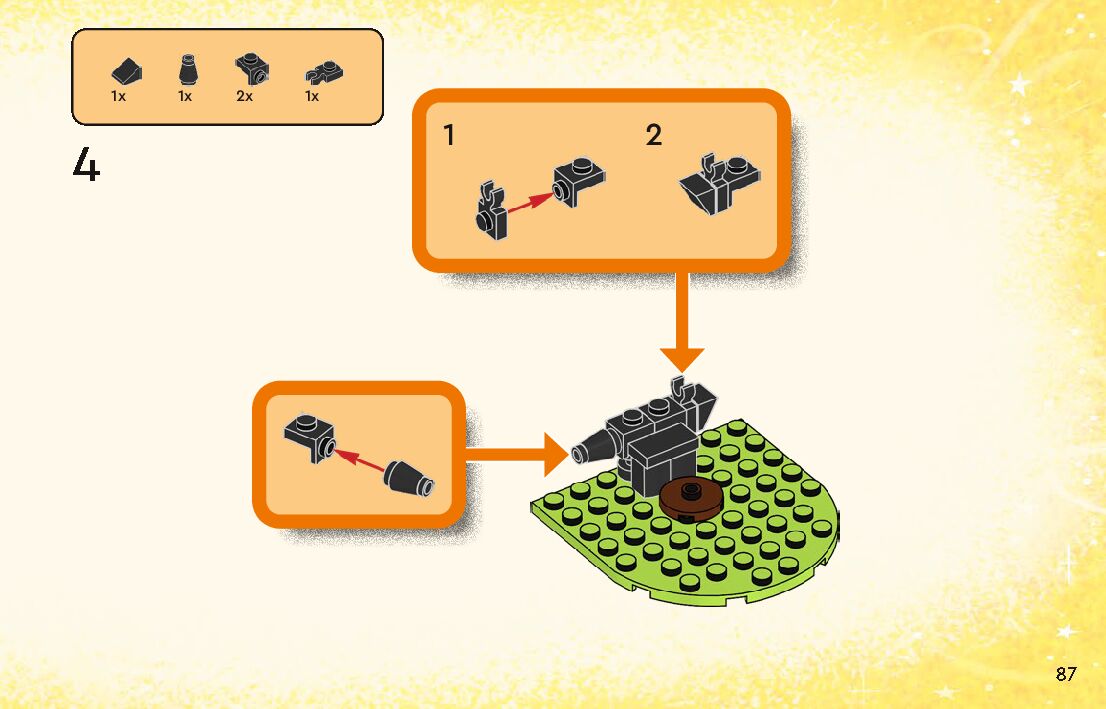 1x 1x 2x 1x

4

1

2

87