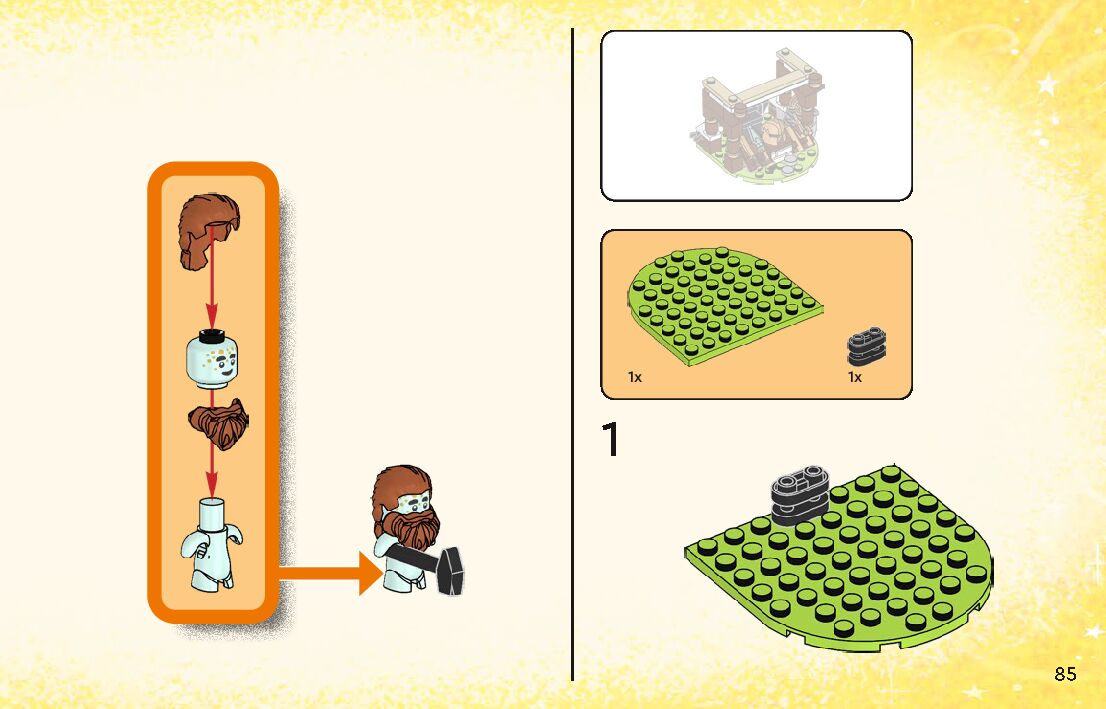 1x

1x

1

85