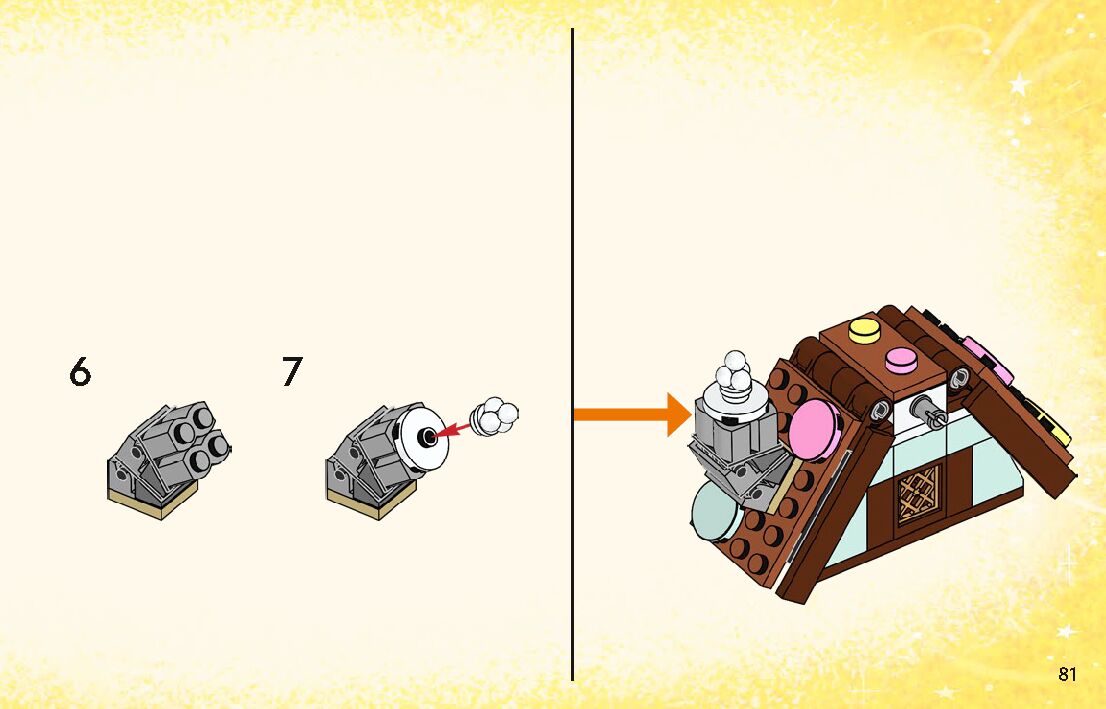 6

7

81